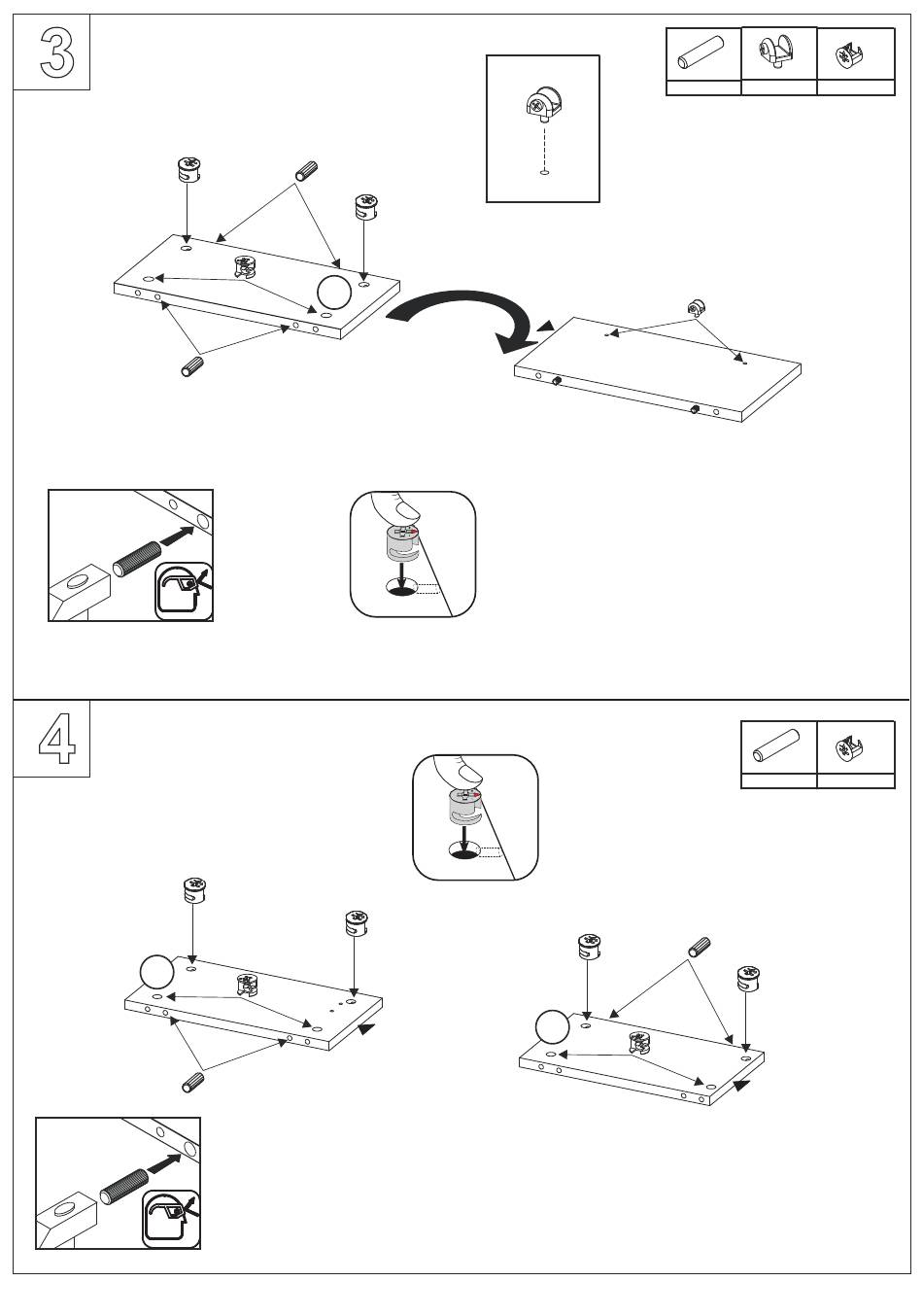 3

4