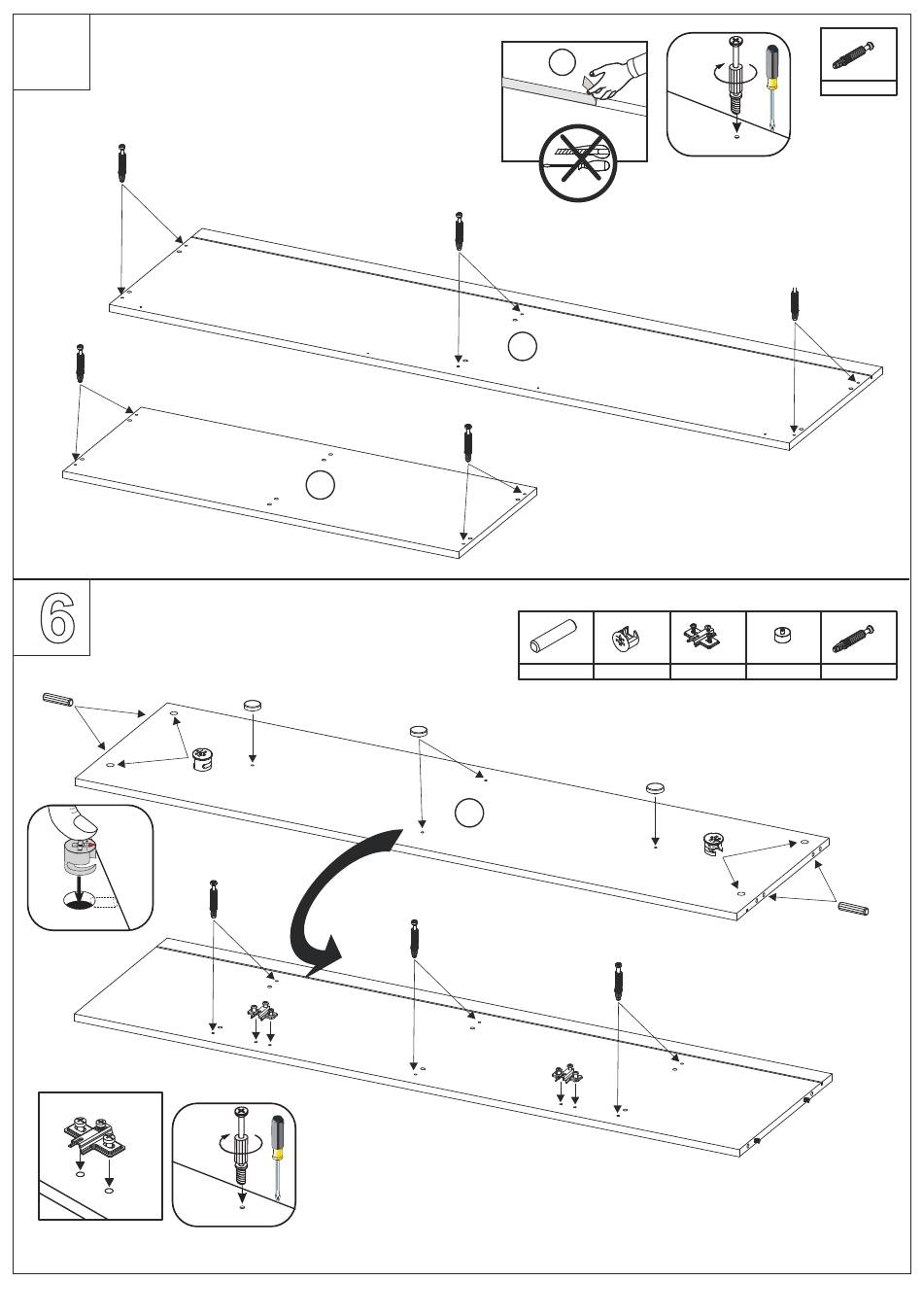 6