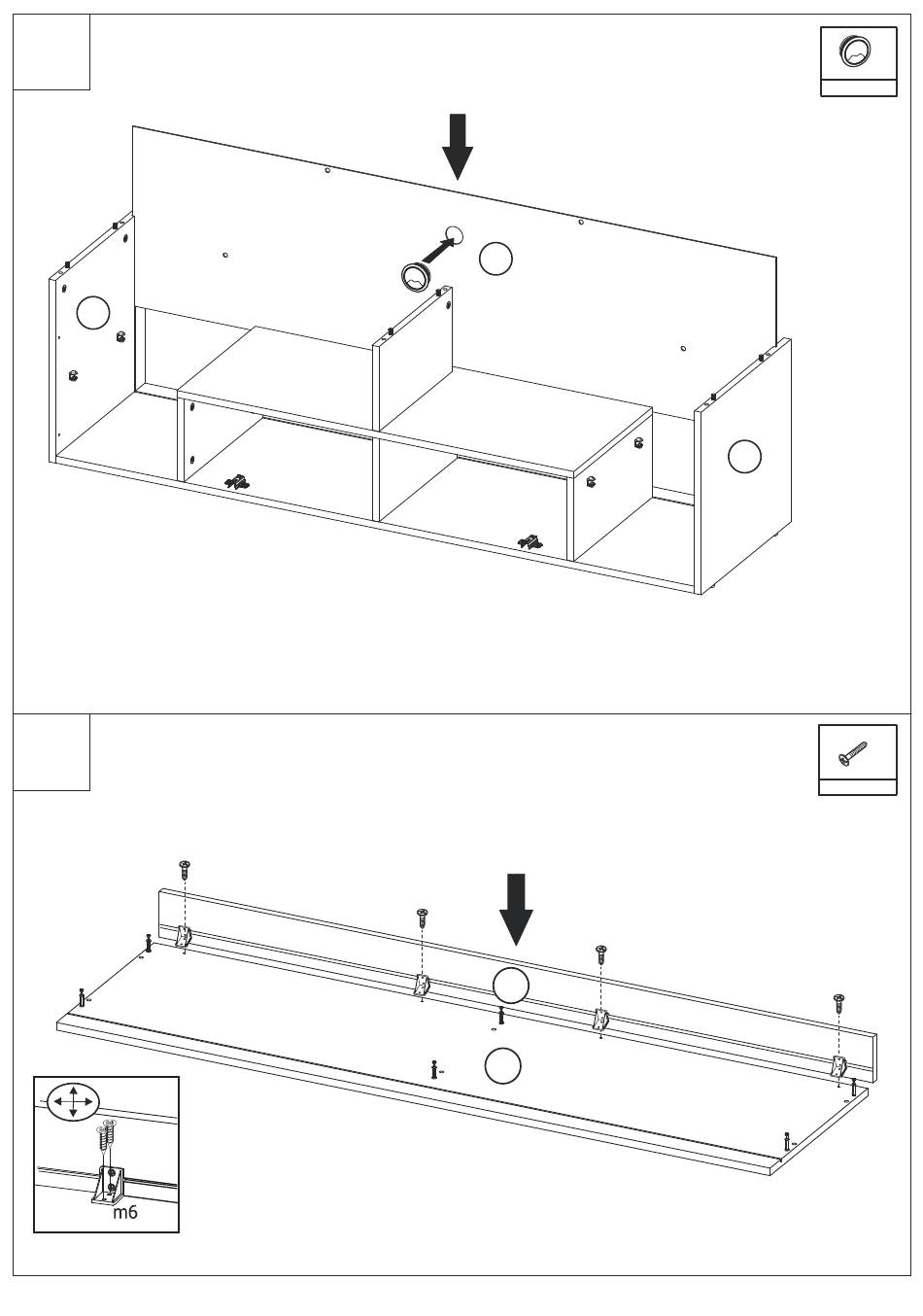 m6