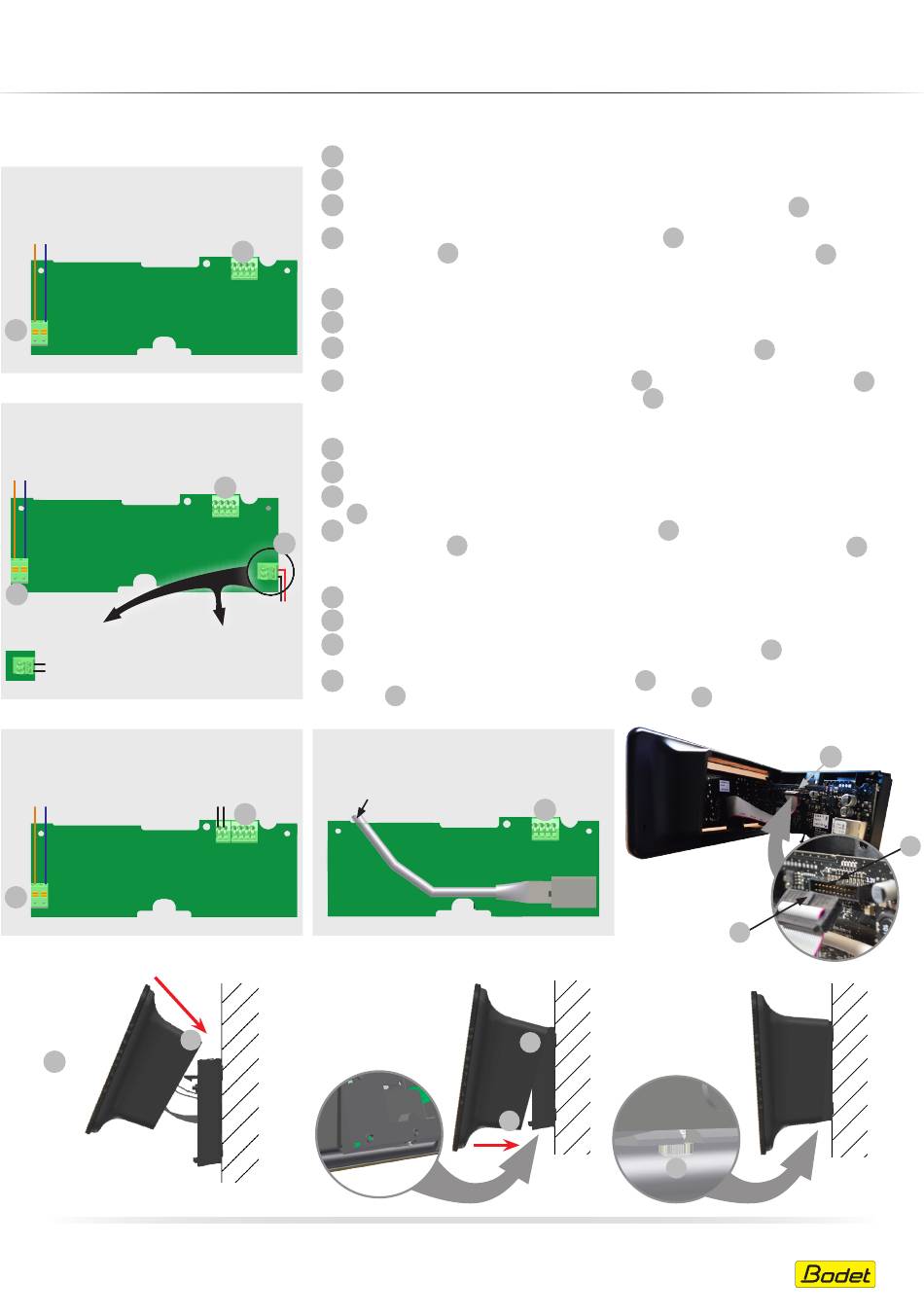 Bodet