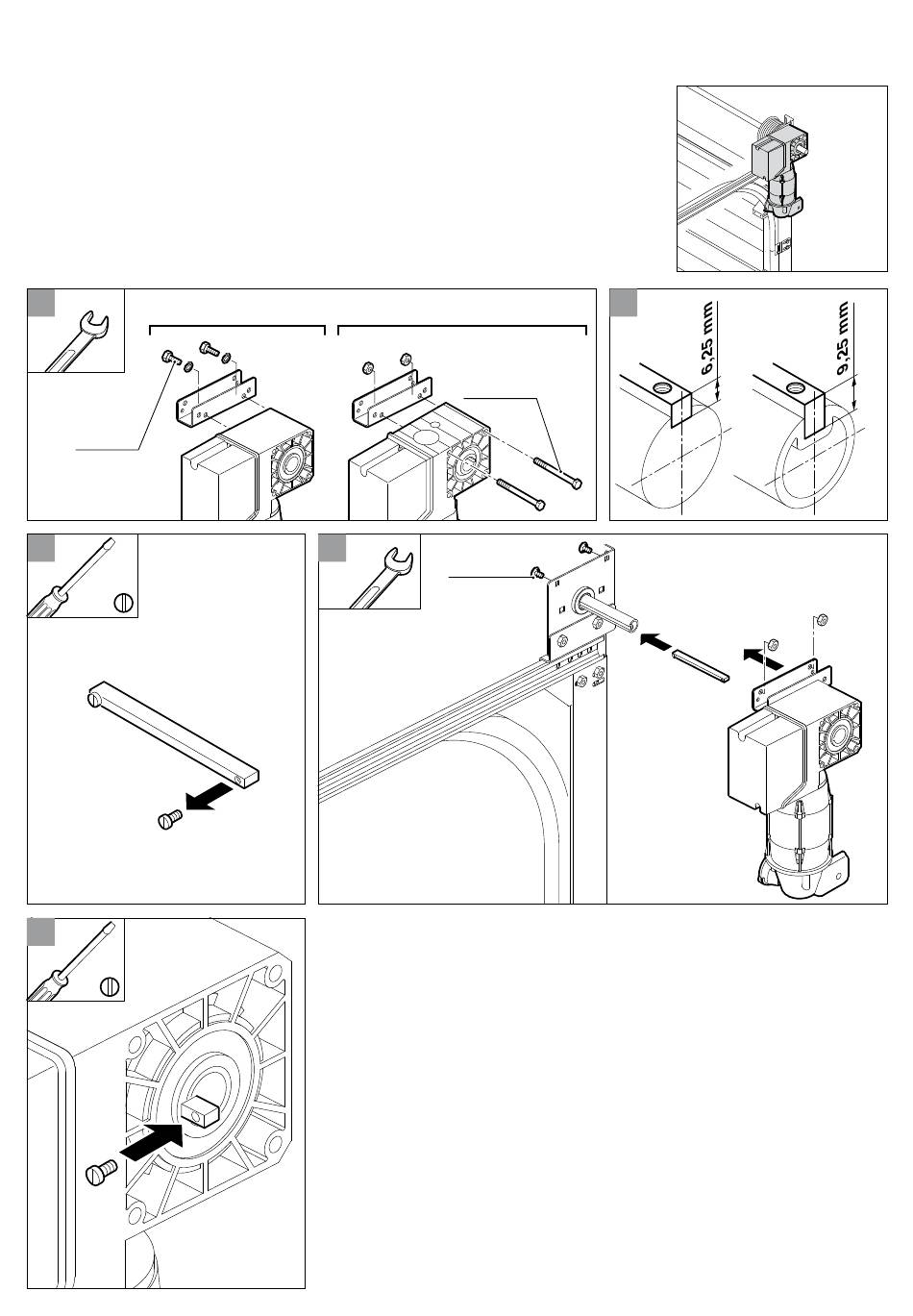 6,25 mm

9,25 mm