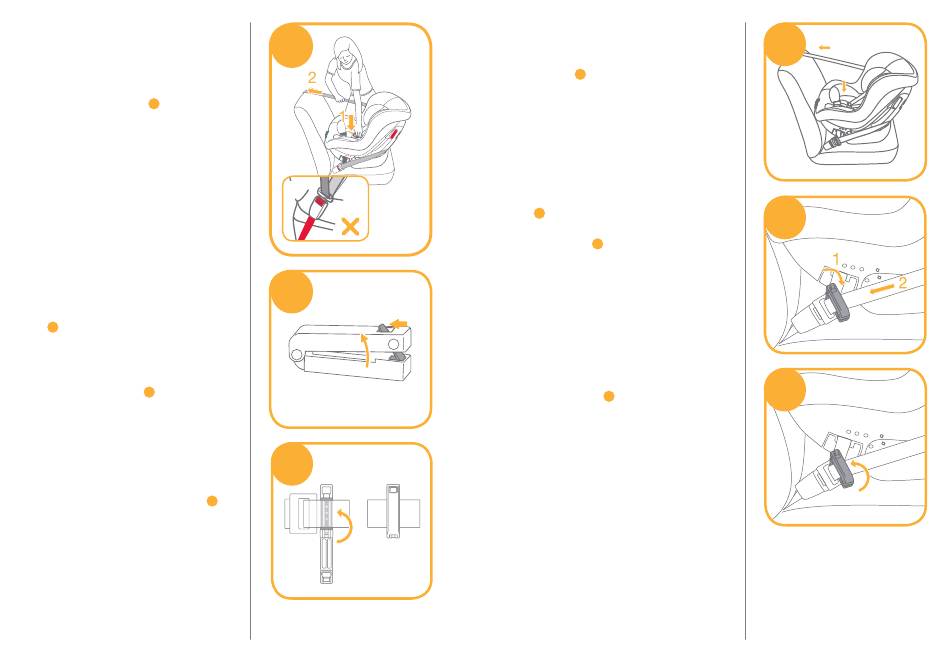 2
1
1
2