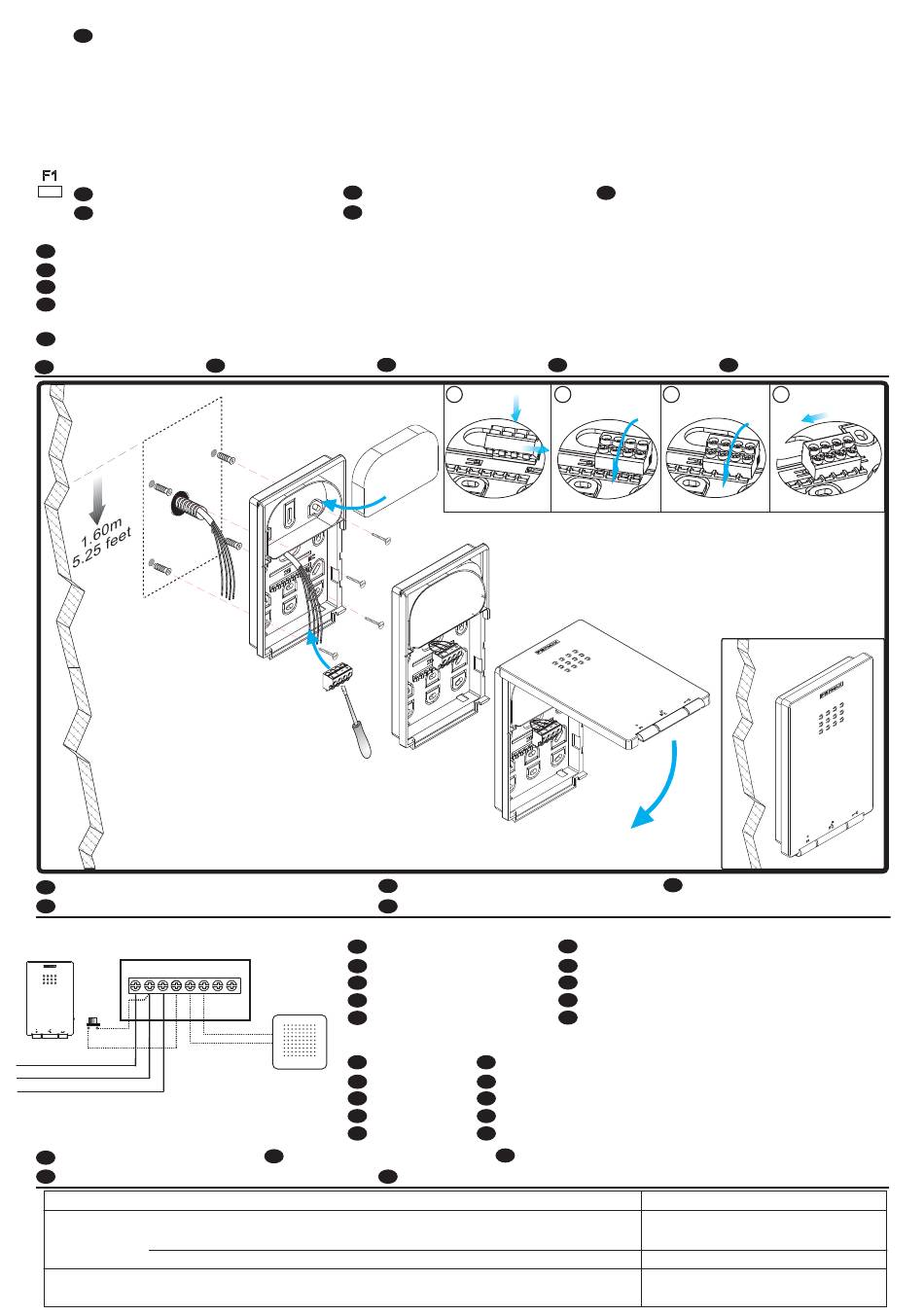 F1

1.60m
5.25 feet