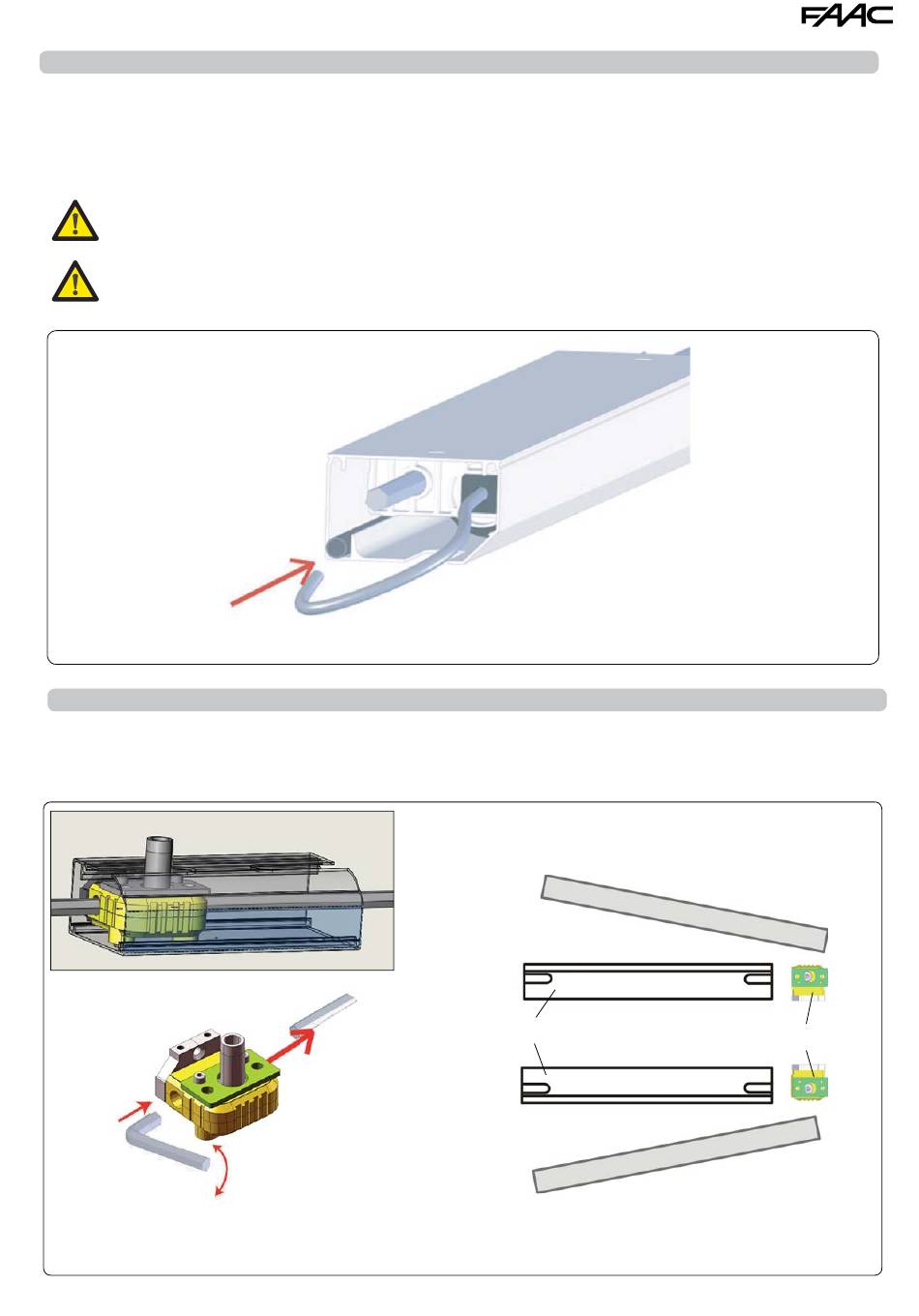 FAAC