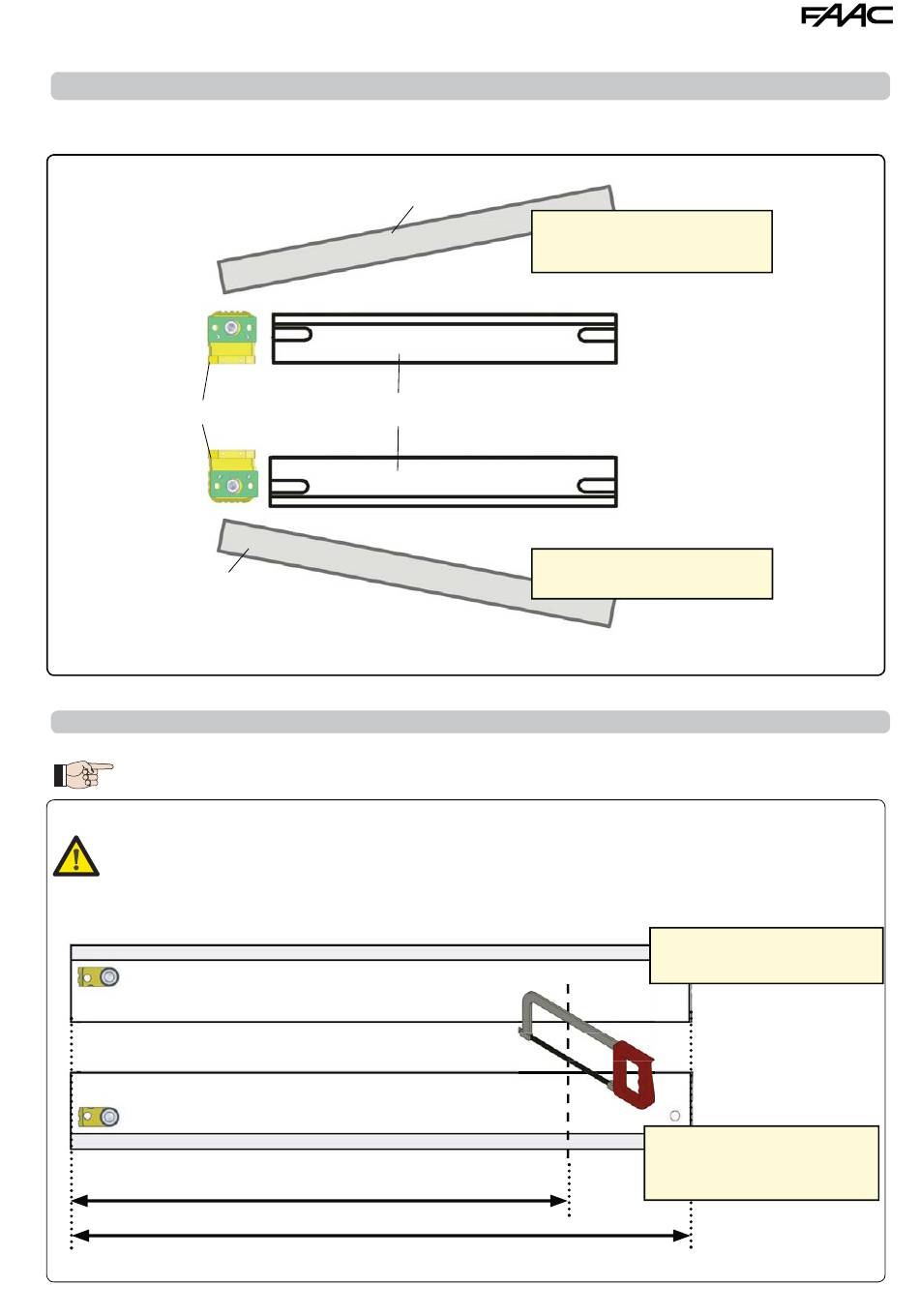 FAAC