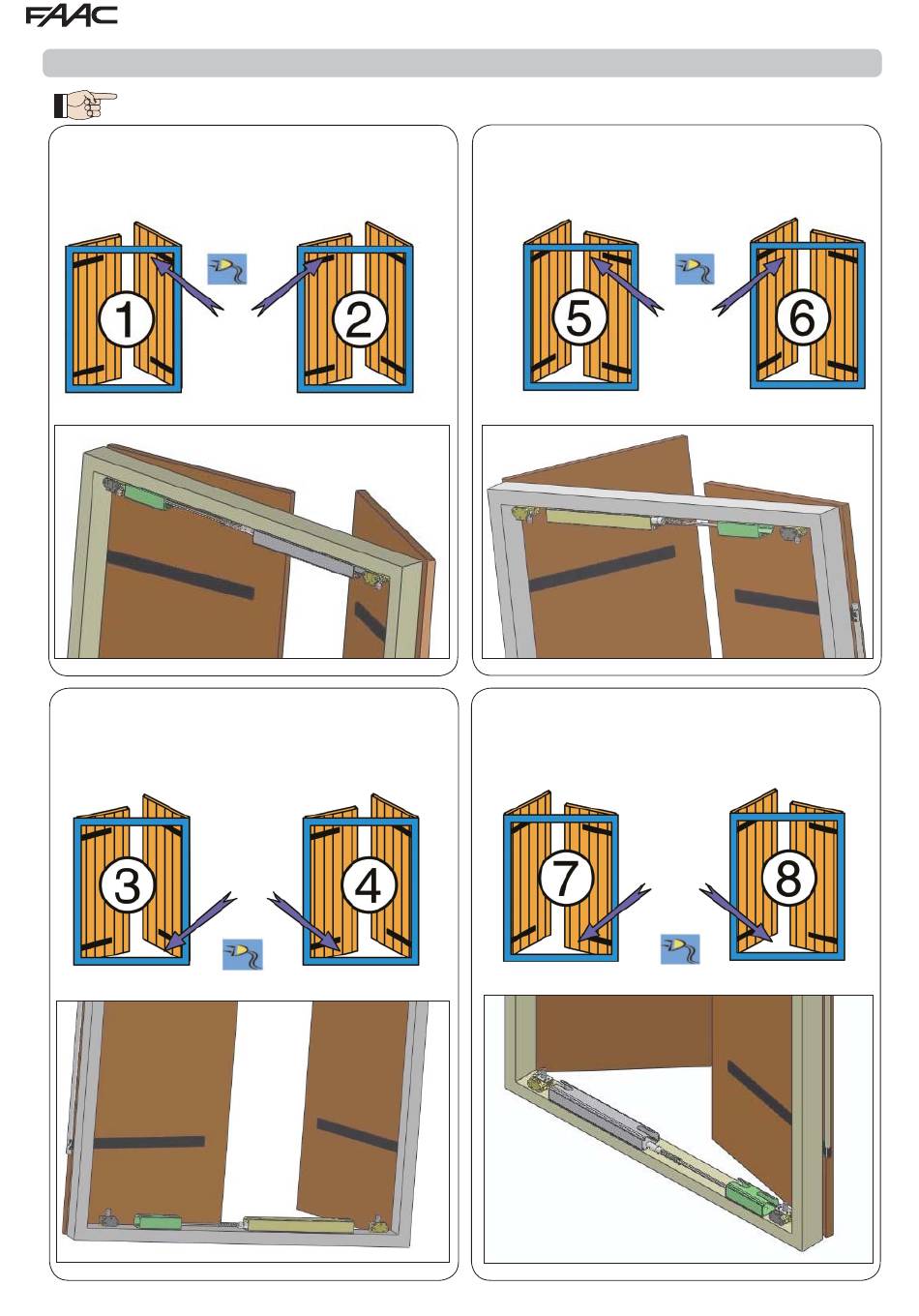 FAAC

1

2

5

6

3

4

7

8