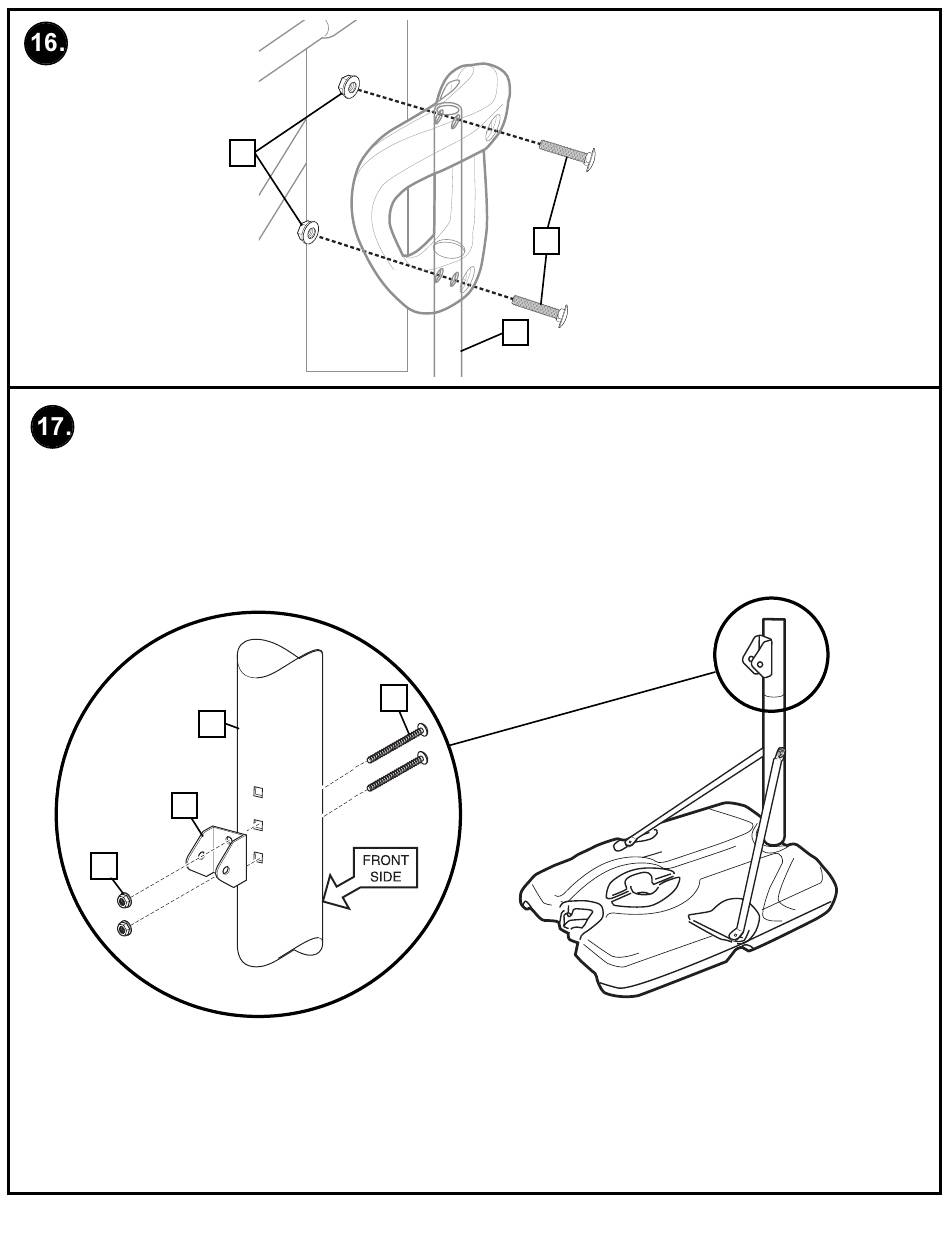 16.

17.

FRONT SIDE