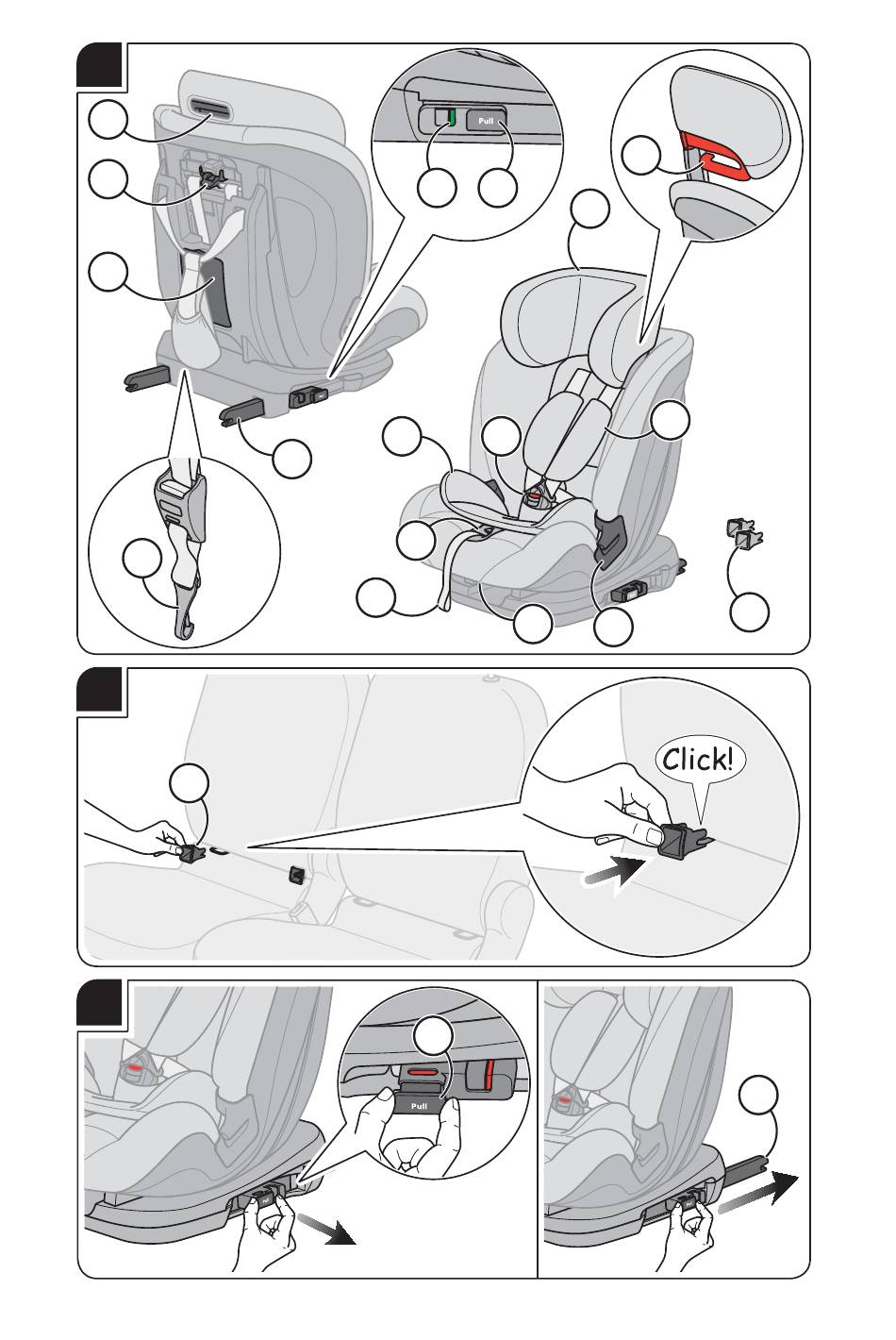 Pull

Click!

Pull