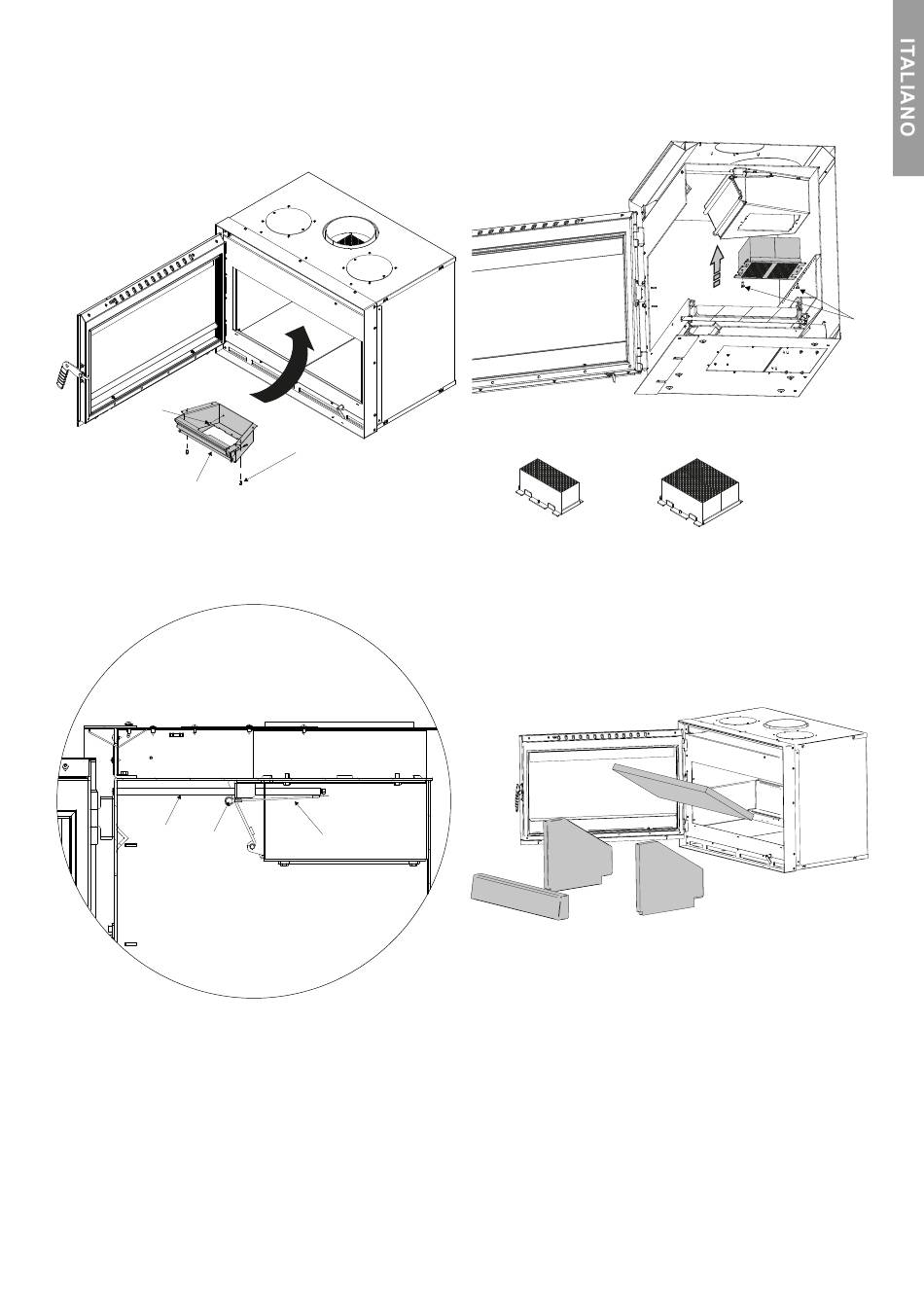 ITALIANO