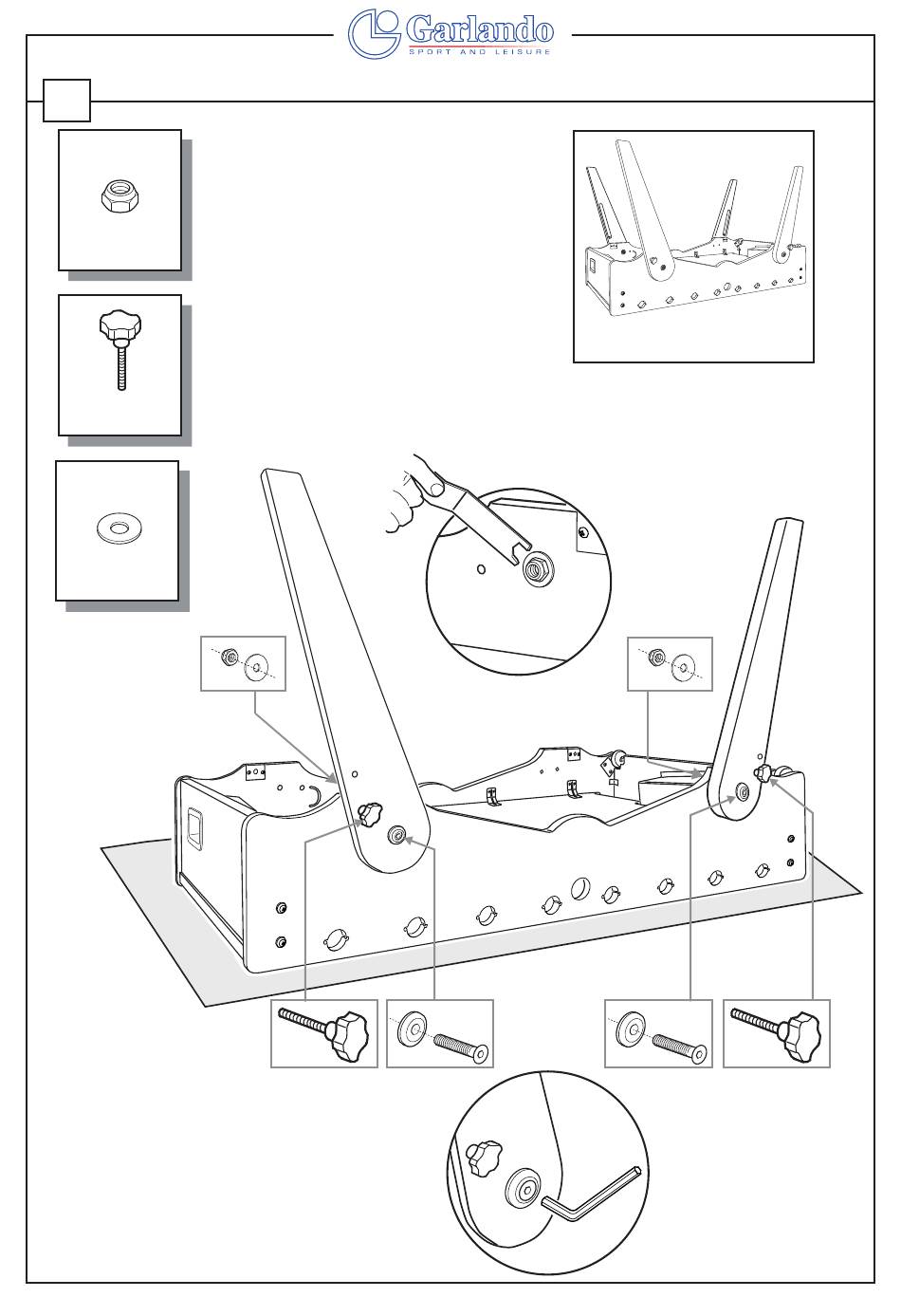 Garlando
SPORT AND LEISURE