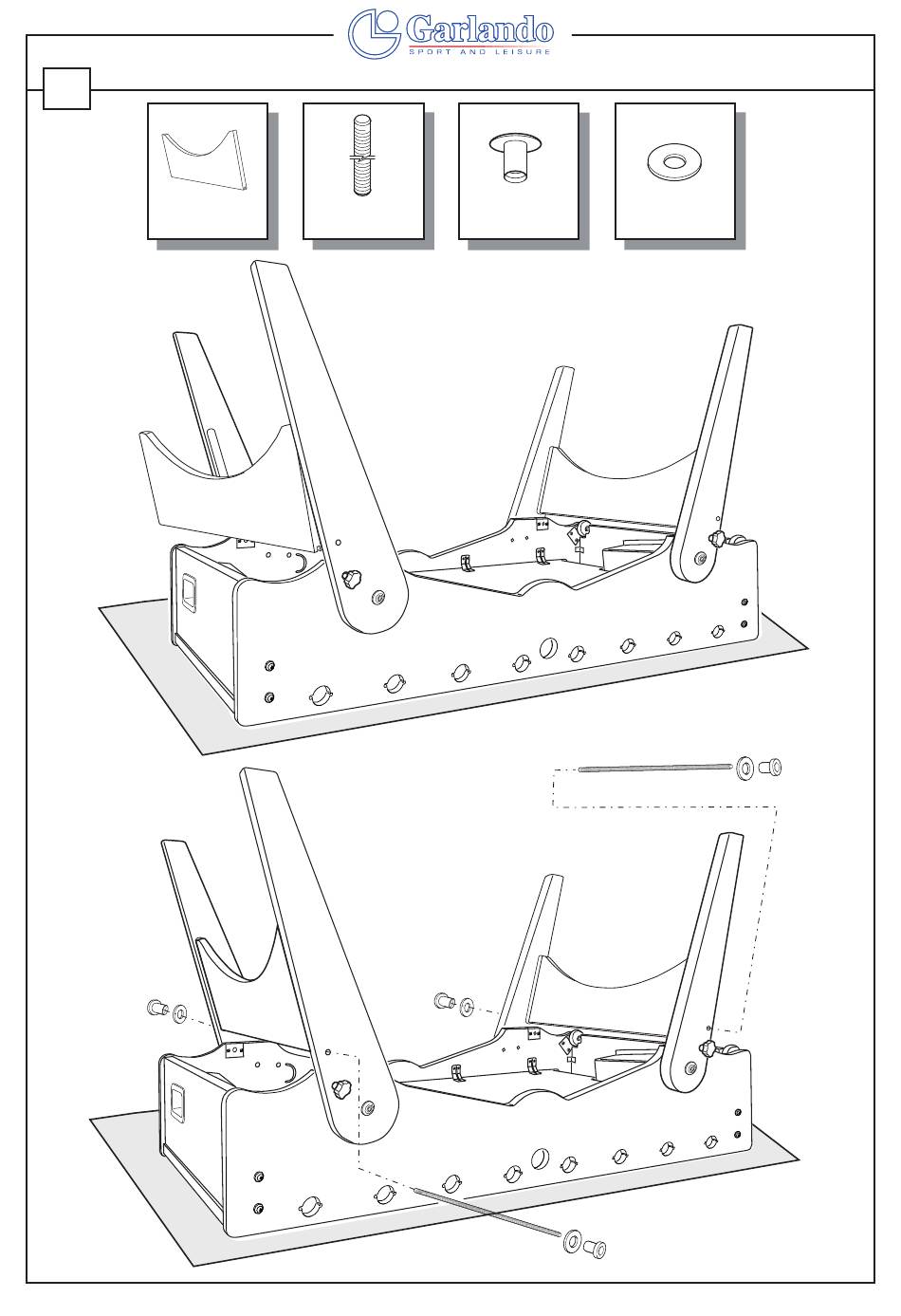 Garlando
SPORT AND LEISURE