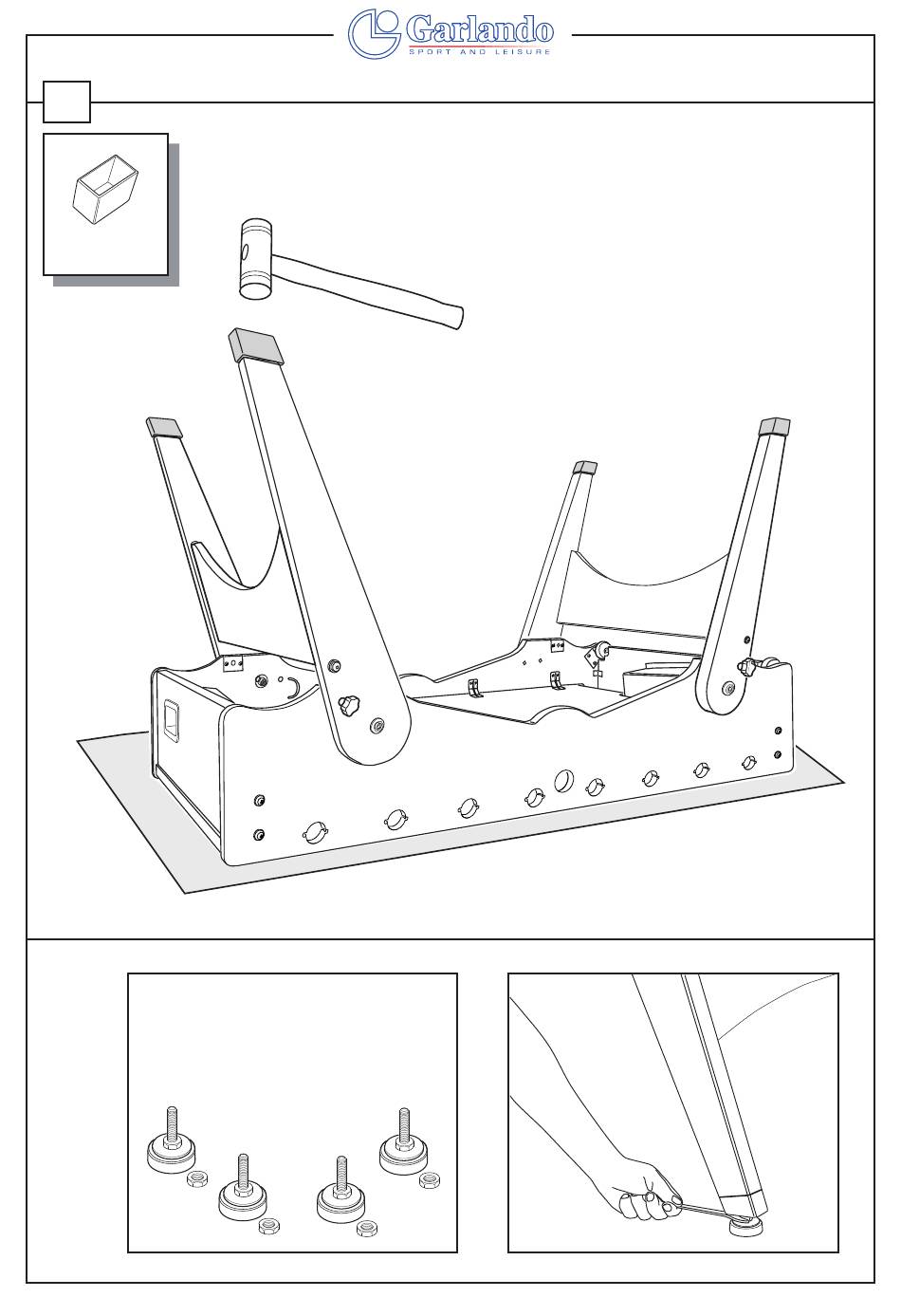 Garlando
SPORT AND LEISURE