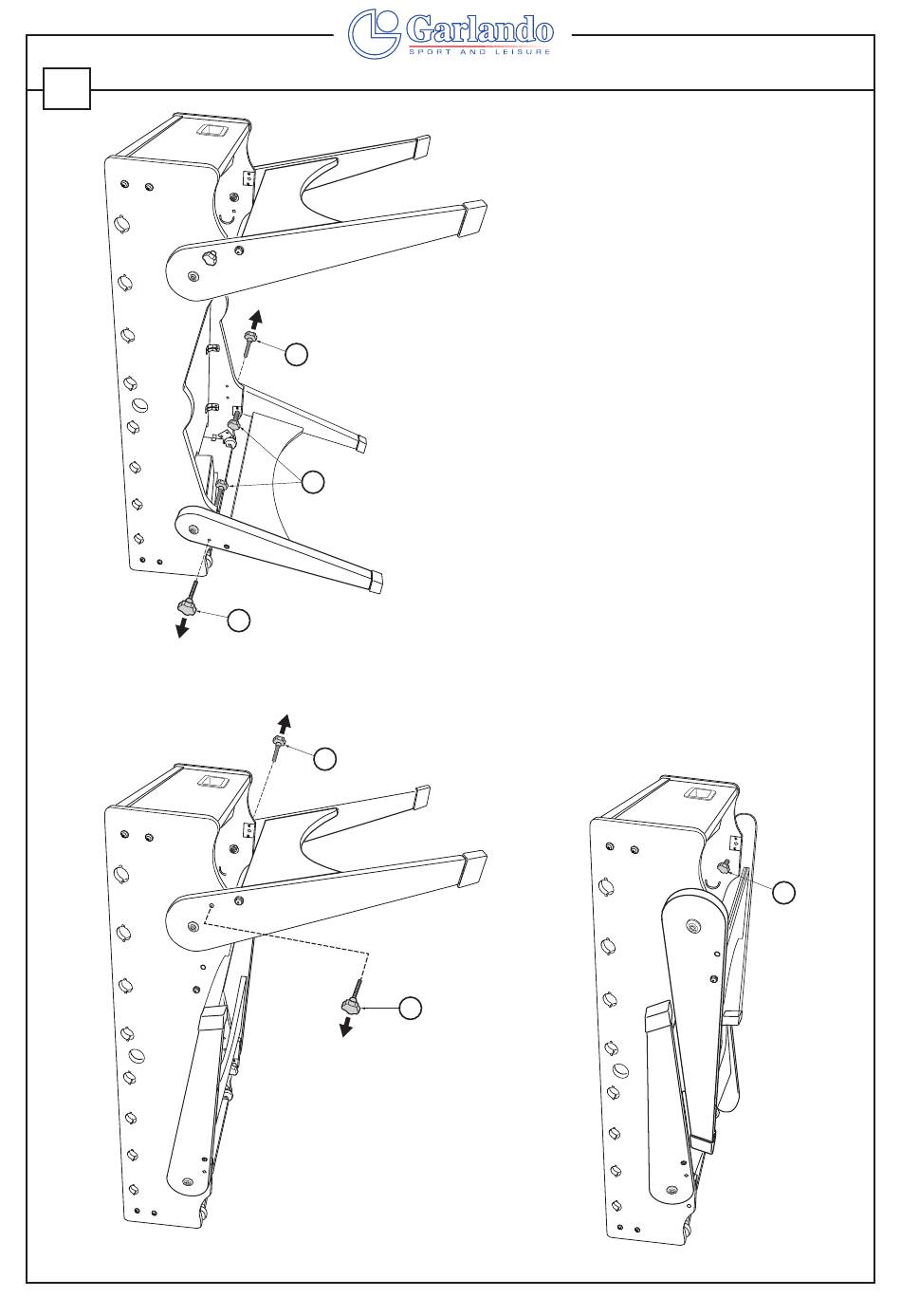 Garlando
SPORT AND LEISURE