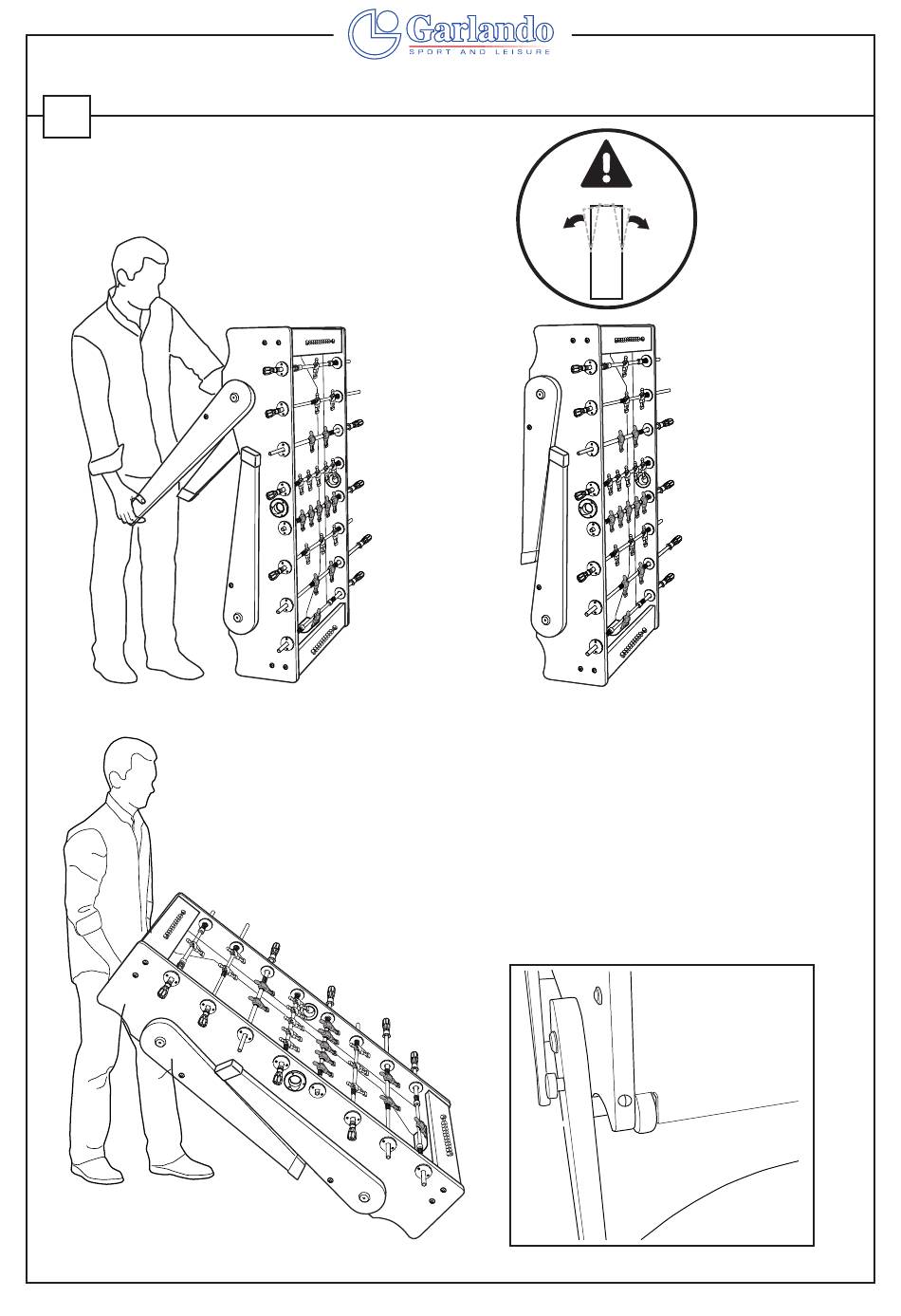 Garlando
SPORT AND LEISURE