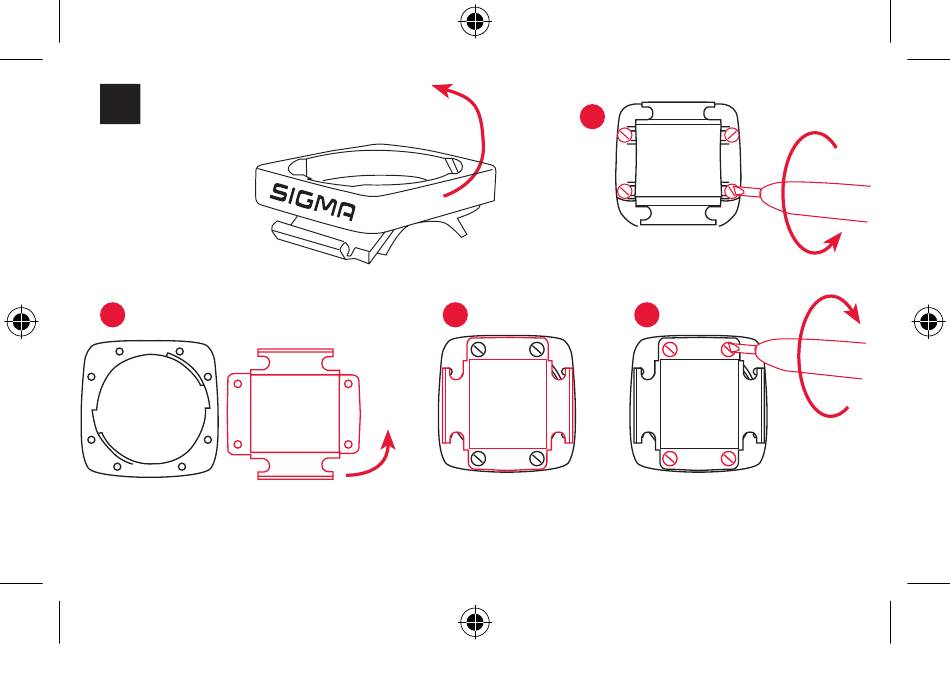 SIGMA