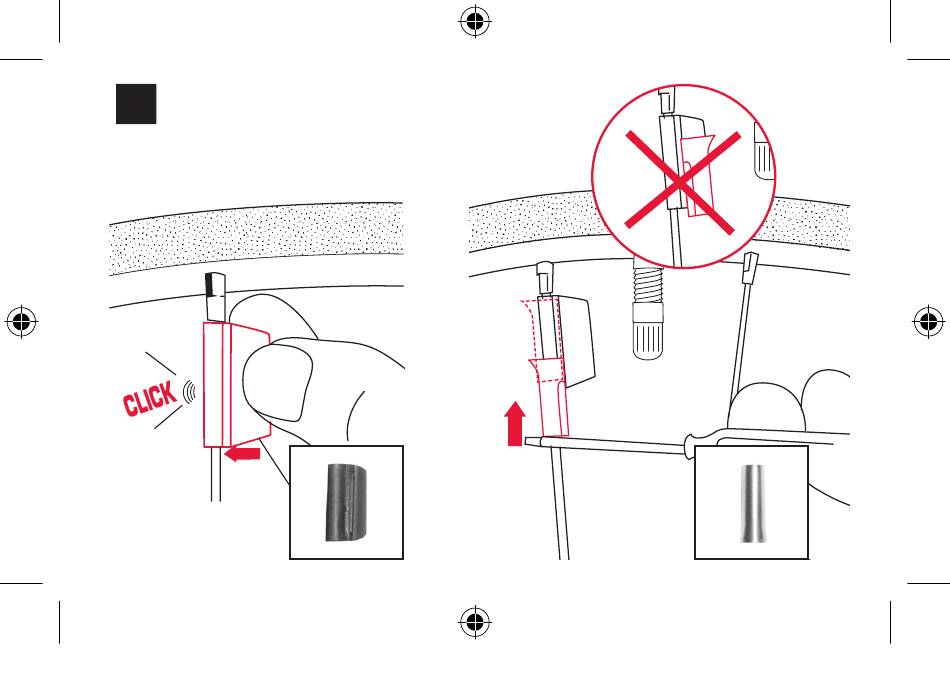 CLICK