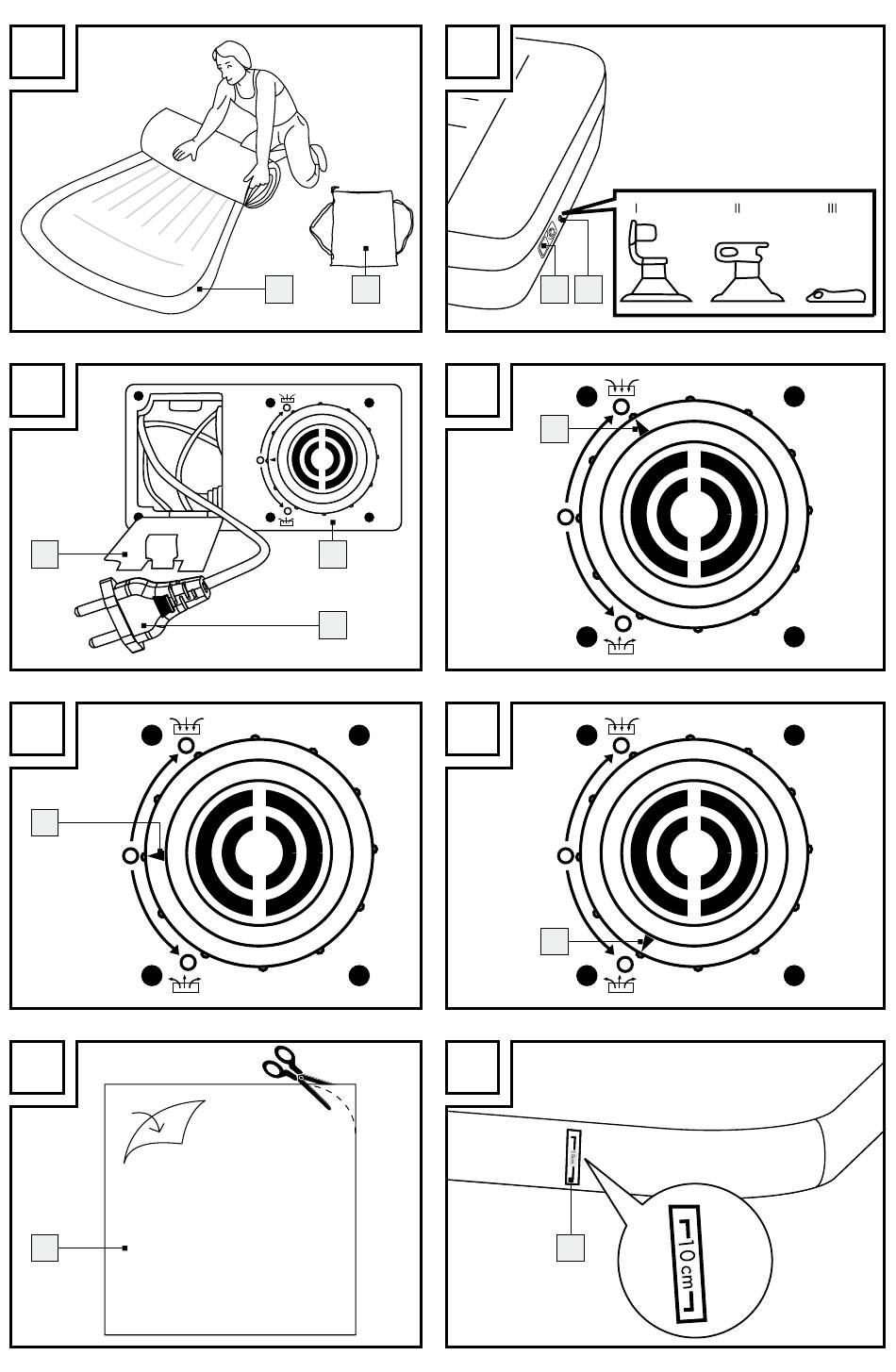 I
II
III
10 cm