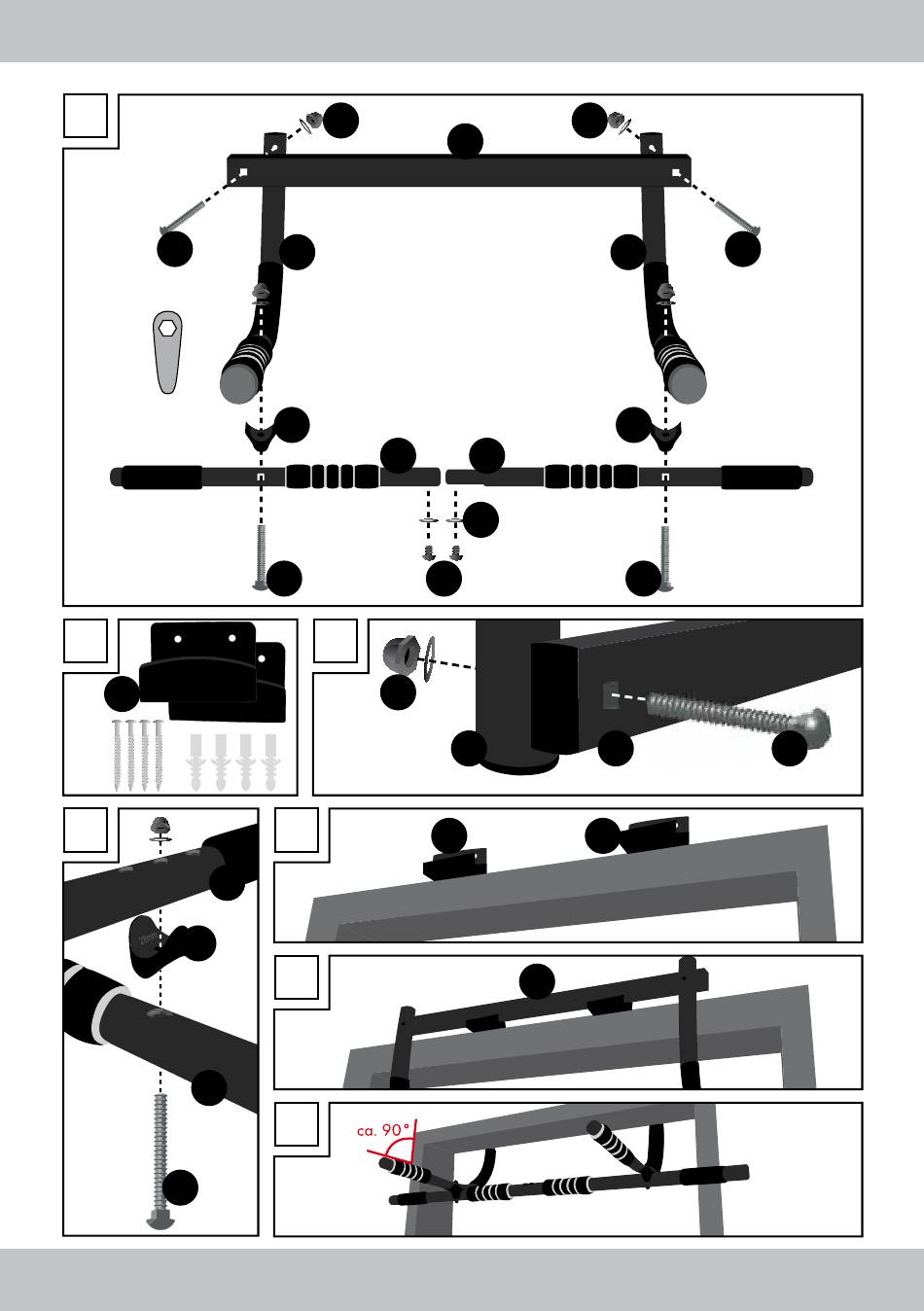 ca. 90°