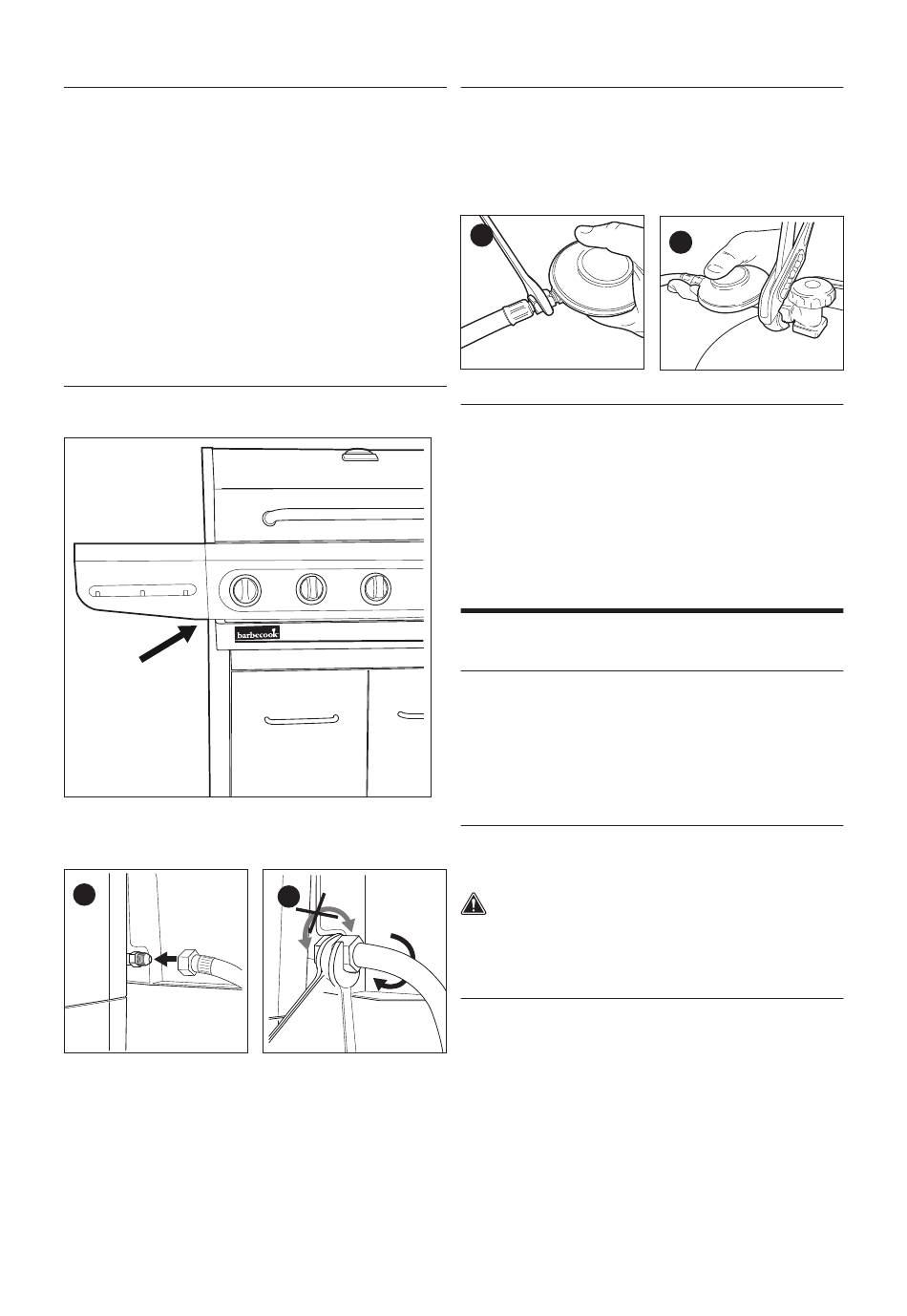 barbecook