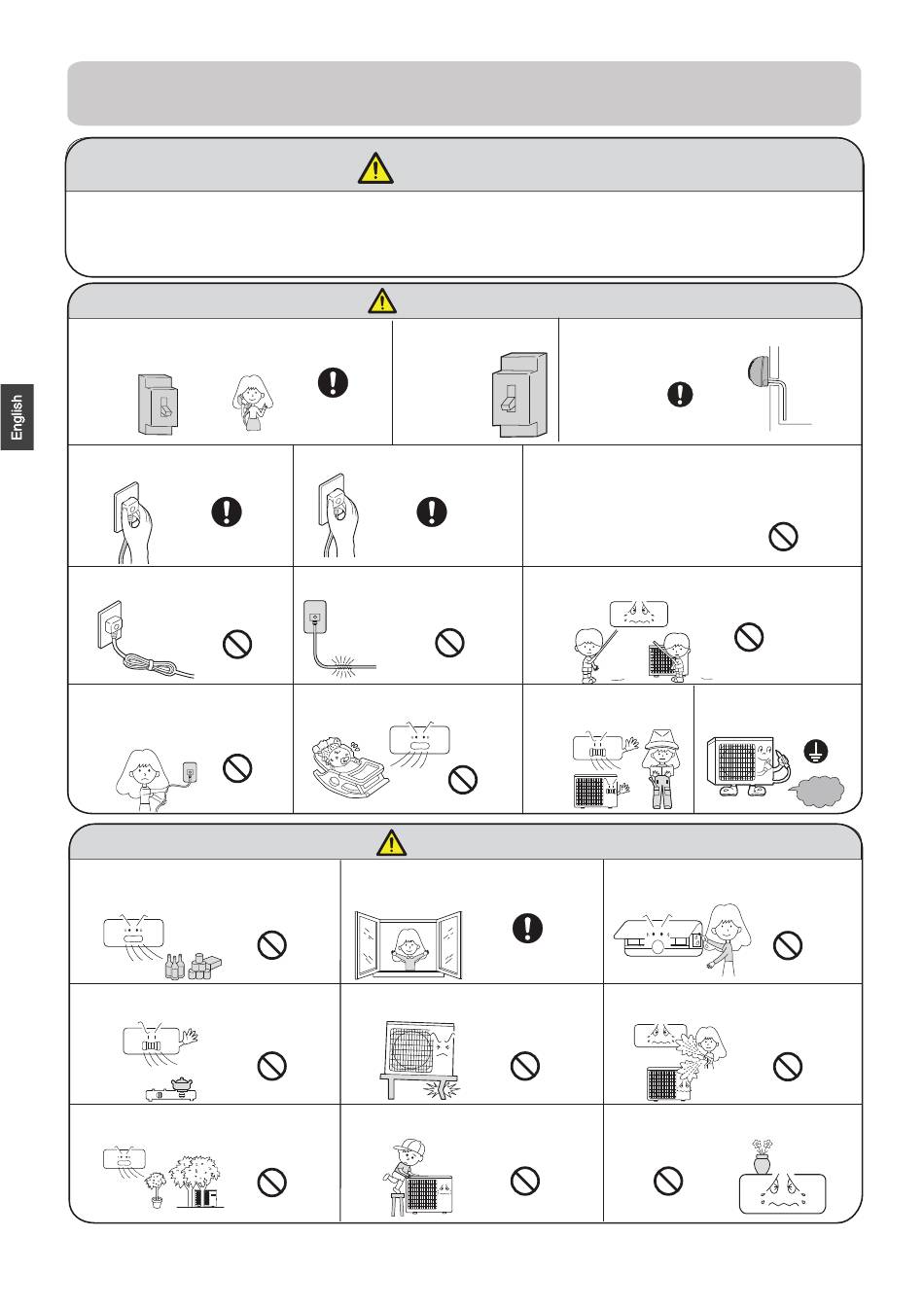 English