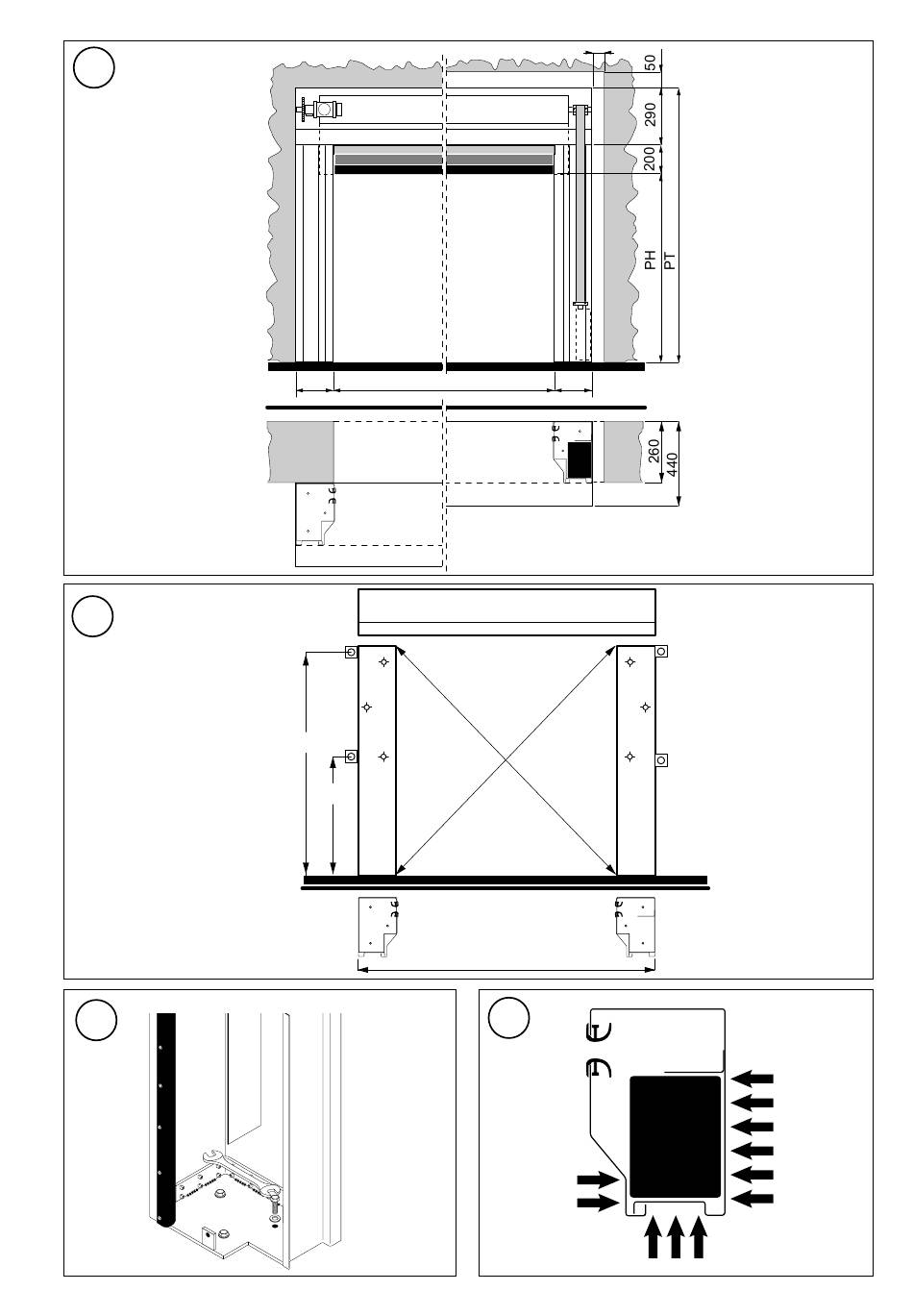 50
290
200
PH
PT
260
440