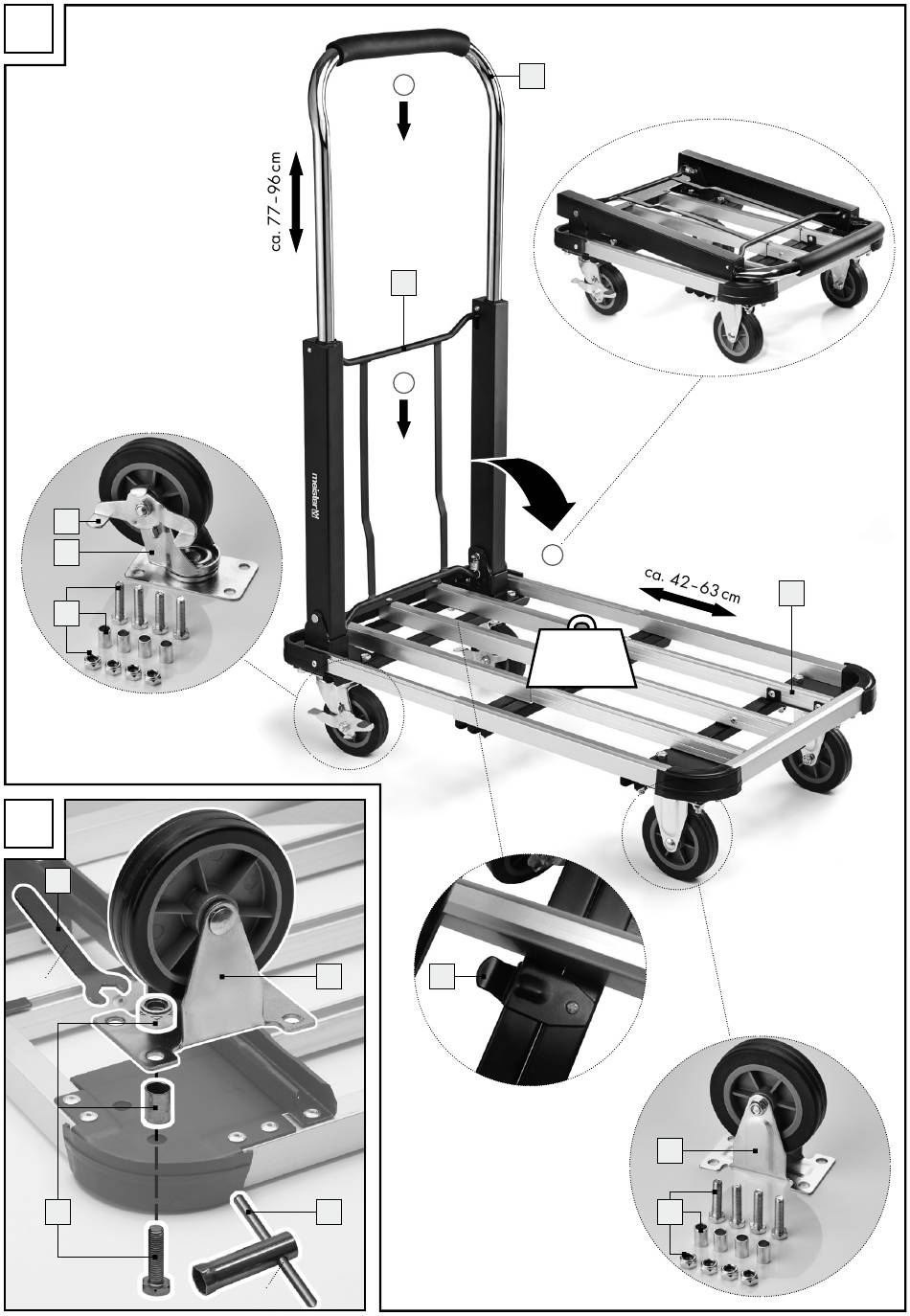 ca. 77–96 cm

meister

ca. 42–63 cm