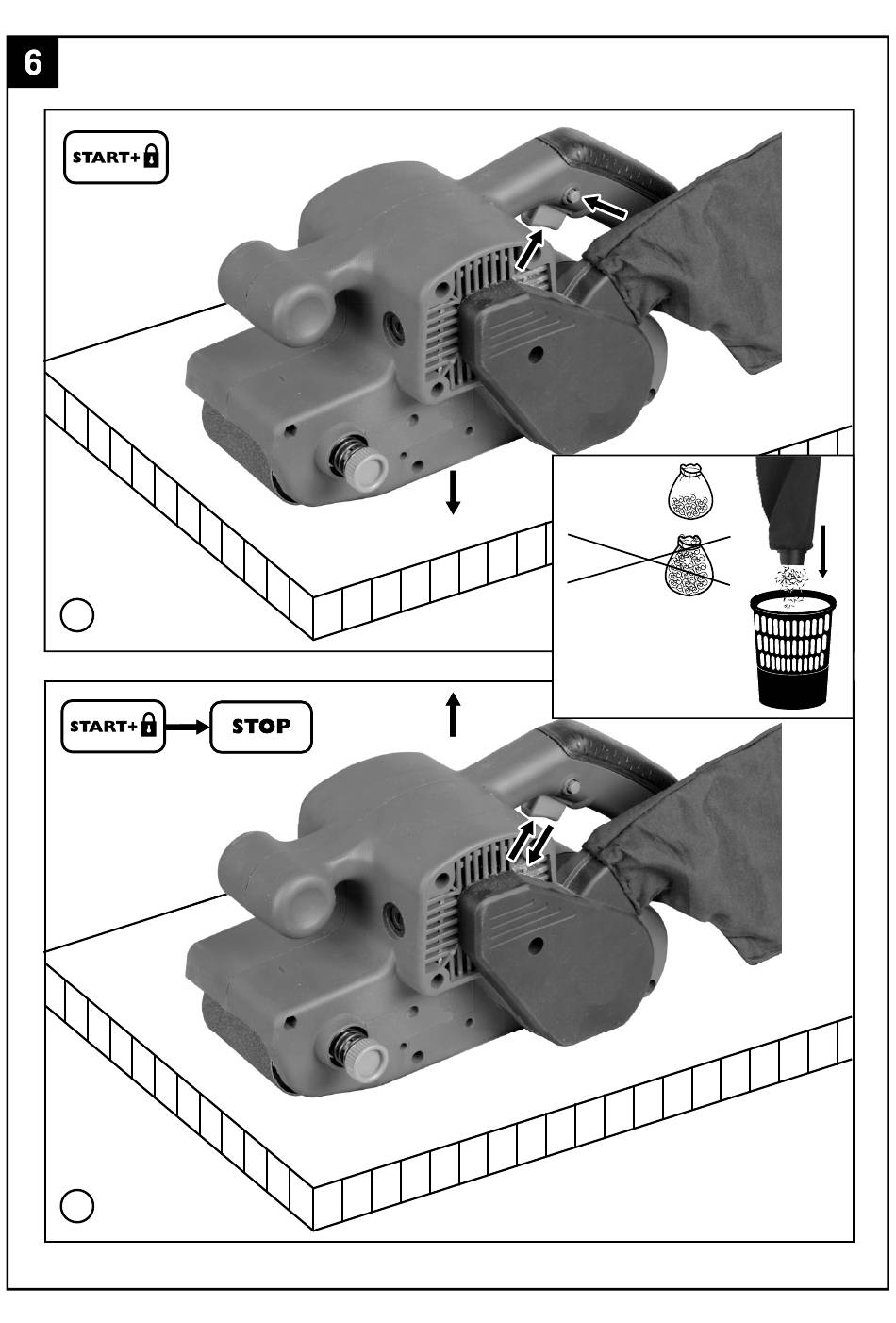 6

START+

START+

STOP