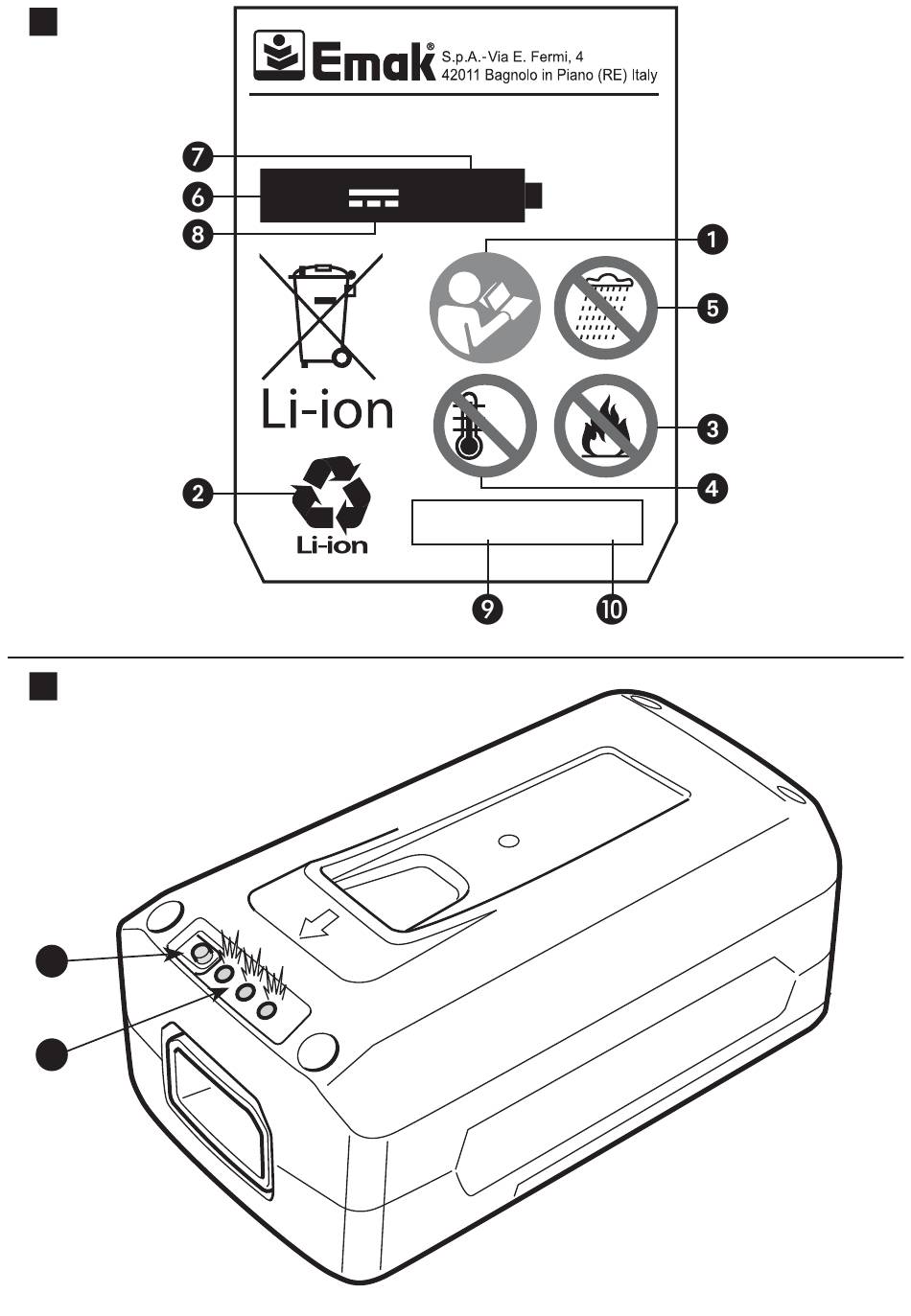 Emak® S.p.A.-Via E. Fermi, 4
42011 Bagnolo in Piano (RE) Italy

7
6
8
1
5
Li-ion
3
4
2
Li-ion
9
10