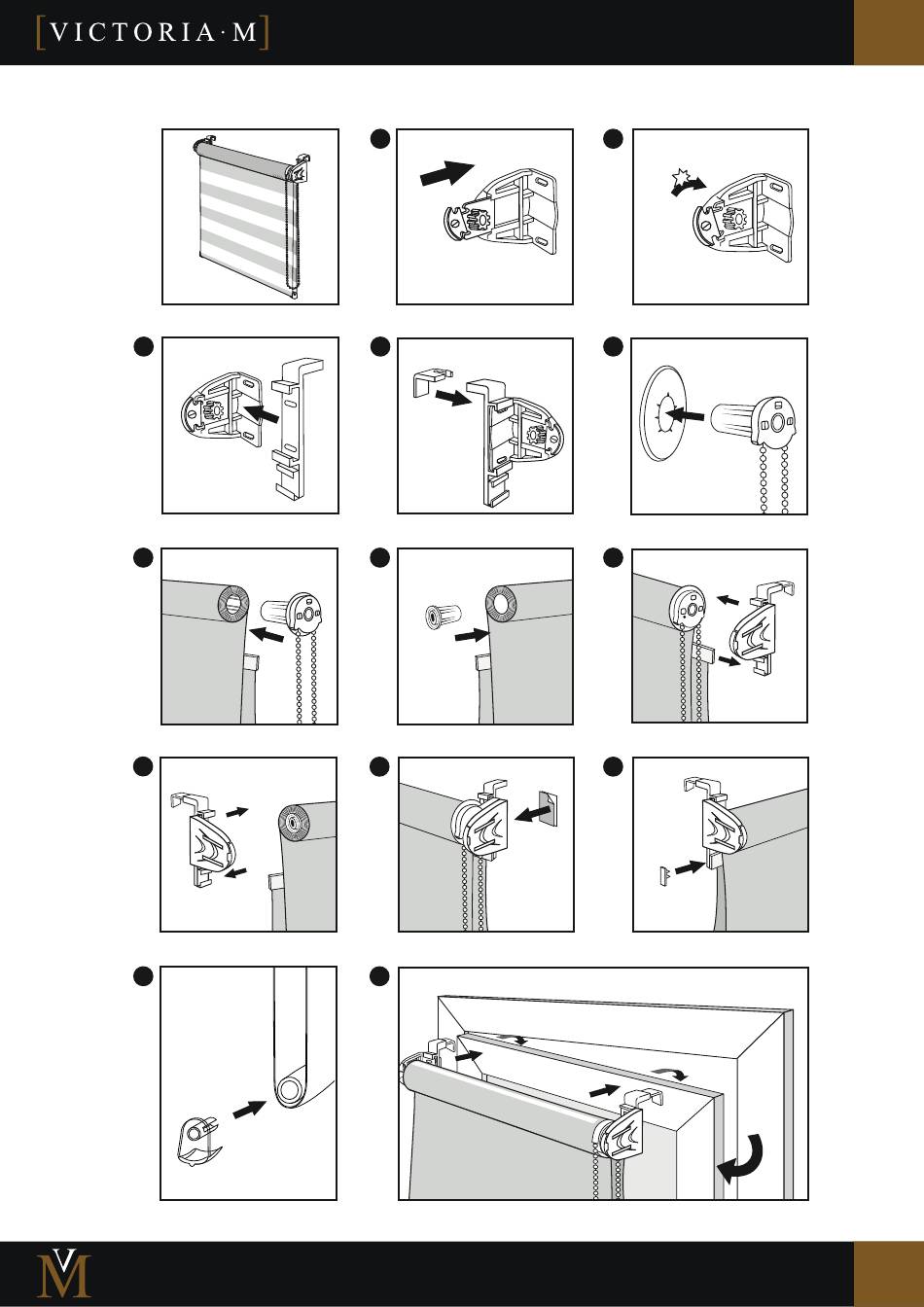 [VICTORIA·M]

VM