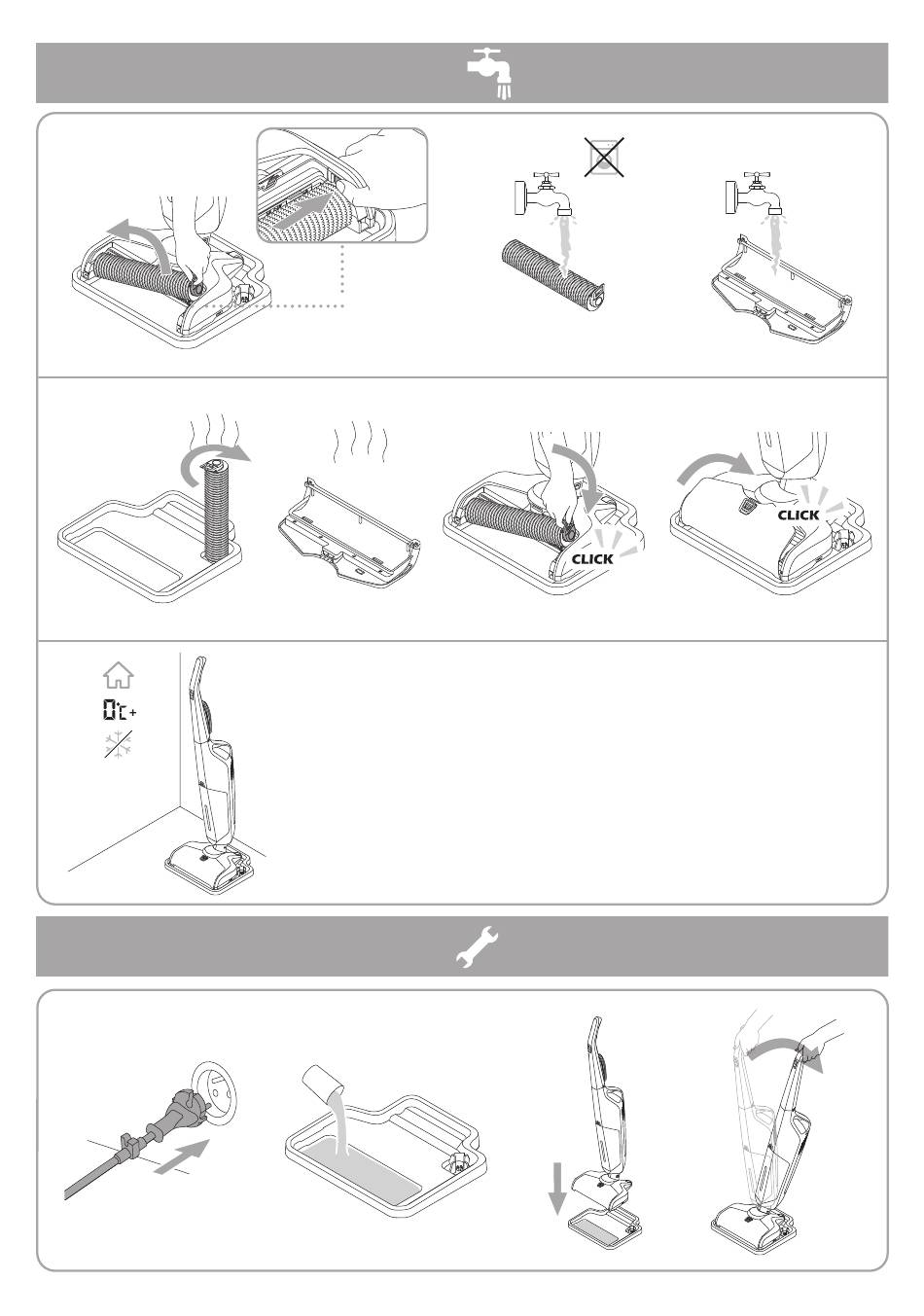 CLICK

CLICK

0°C+