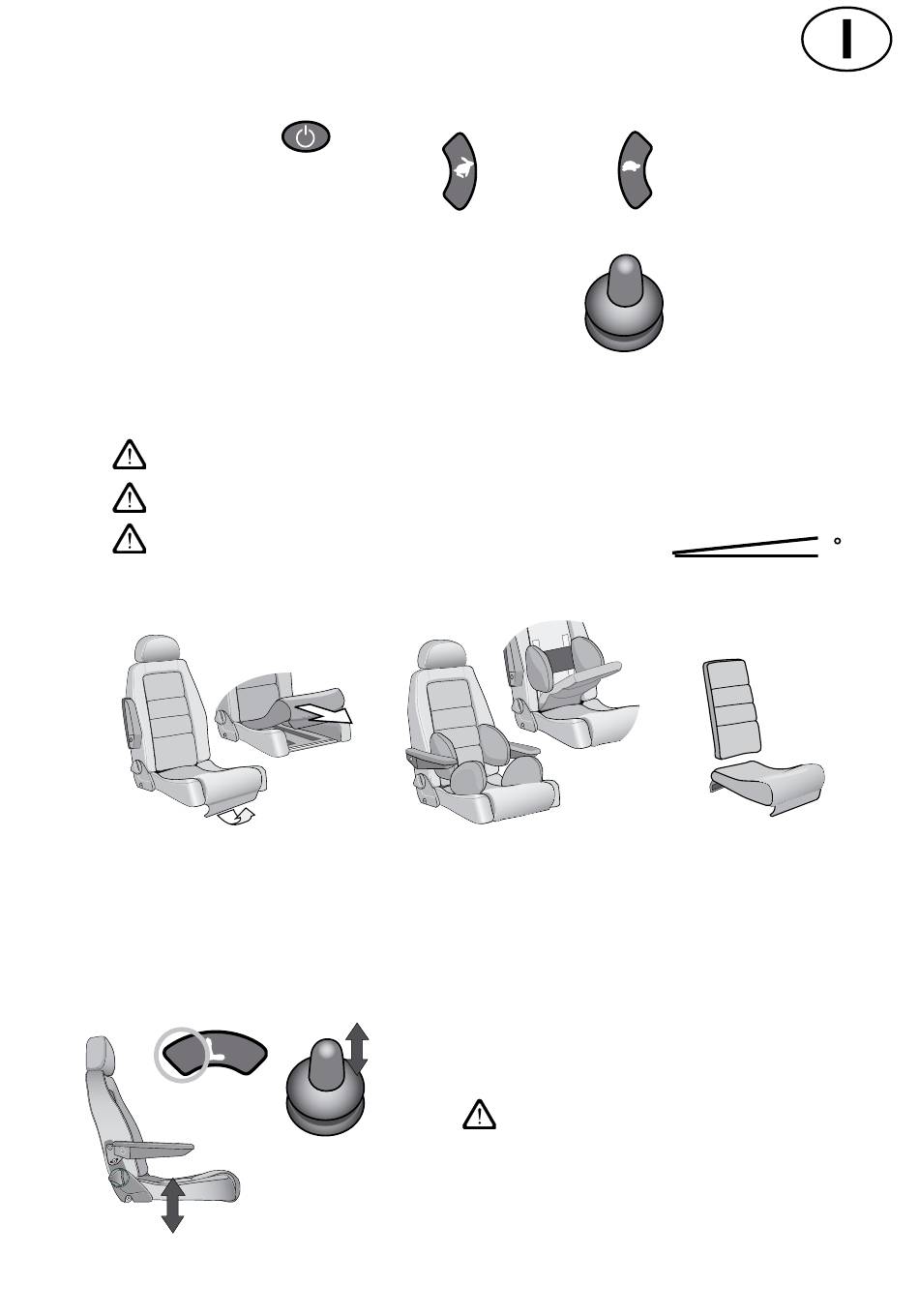 I

°