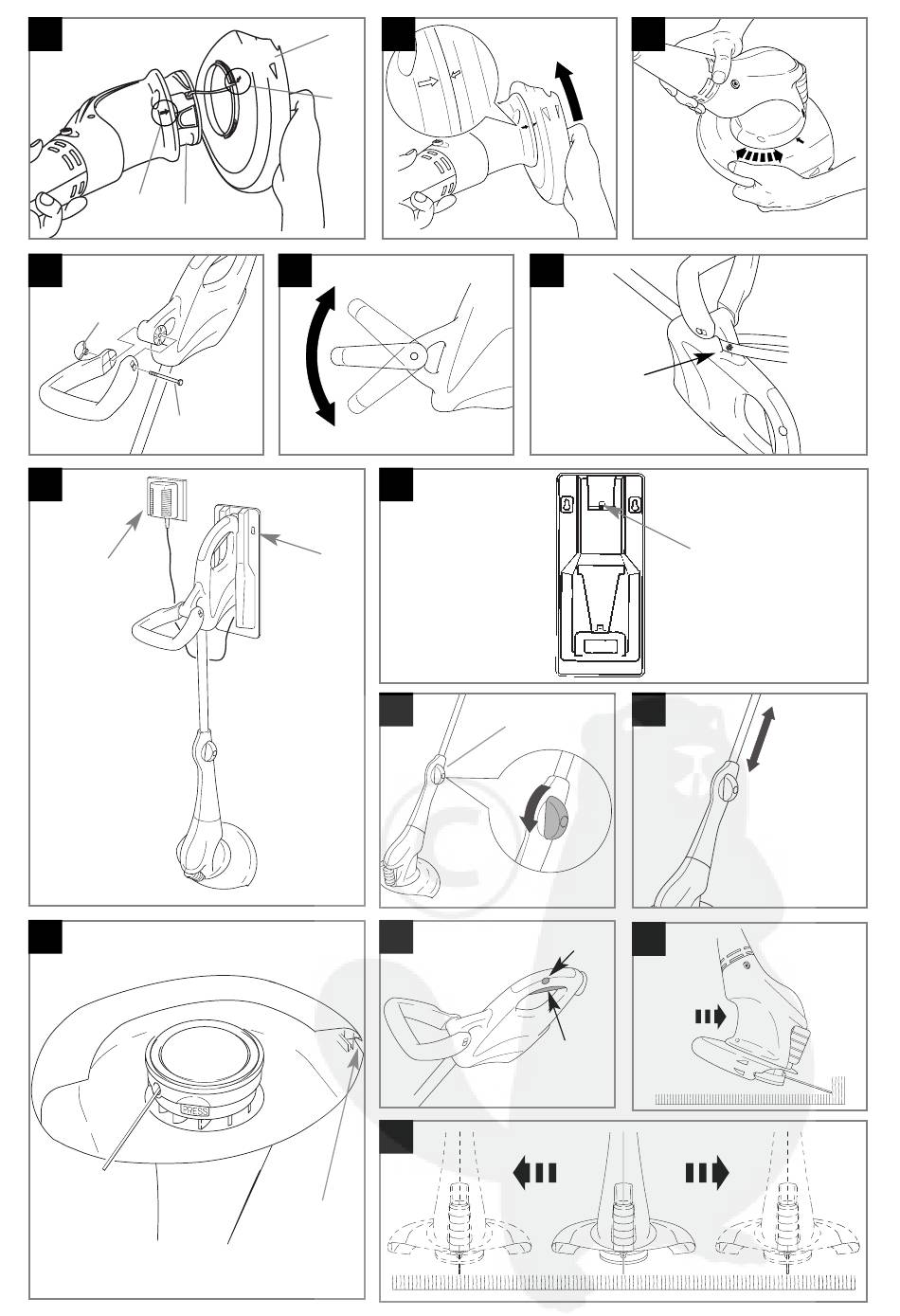 PRESS