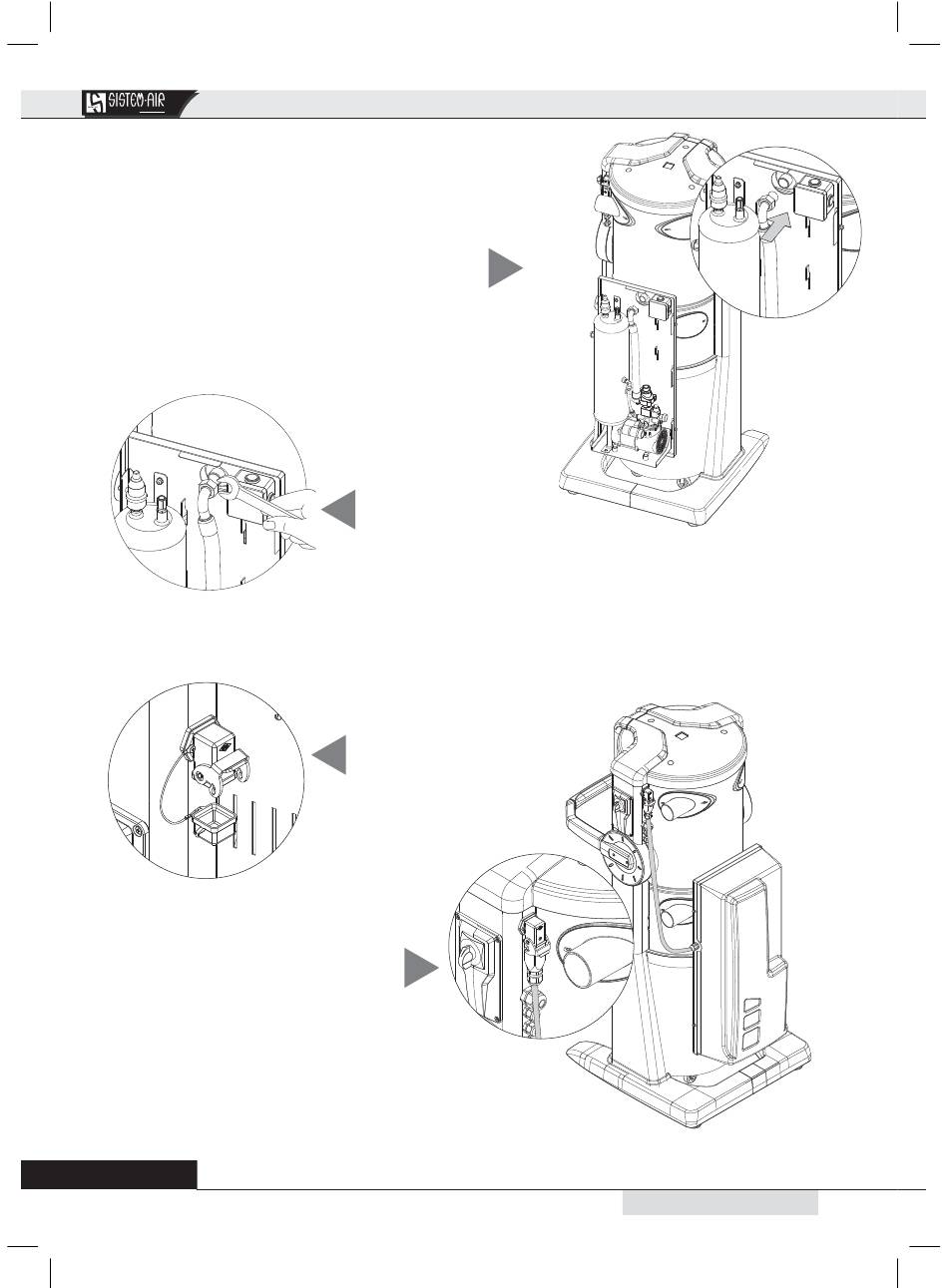 SISTEM-AIR