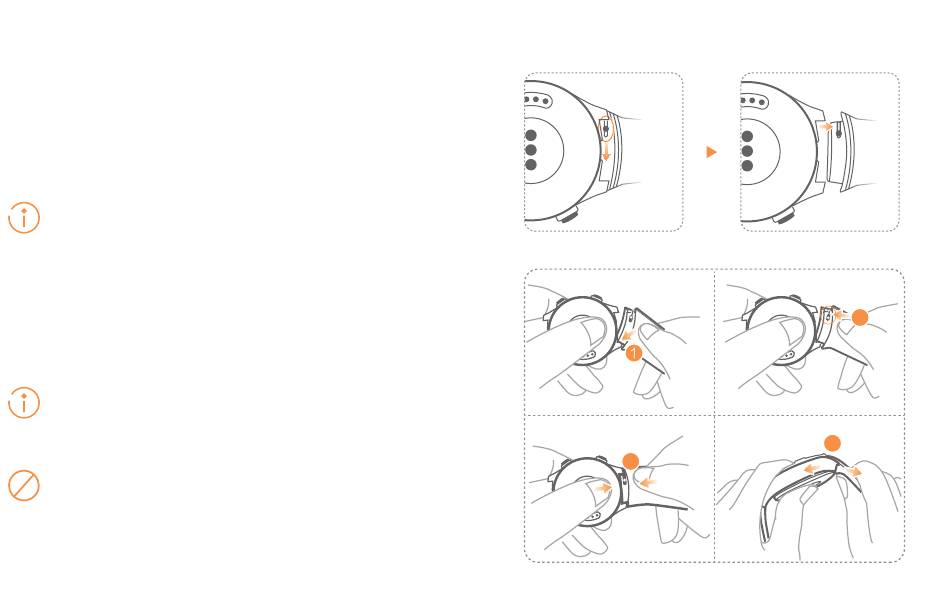 1