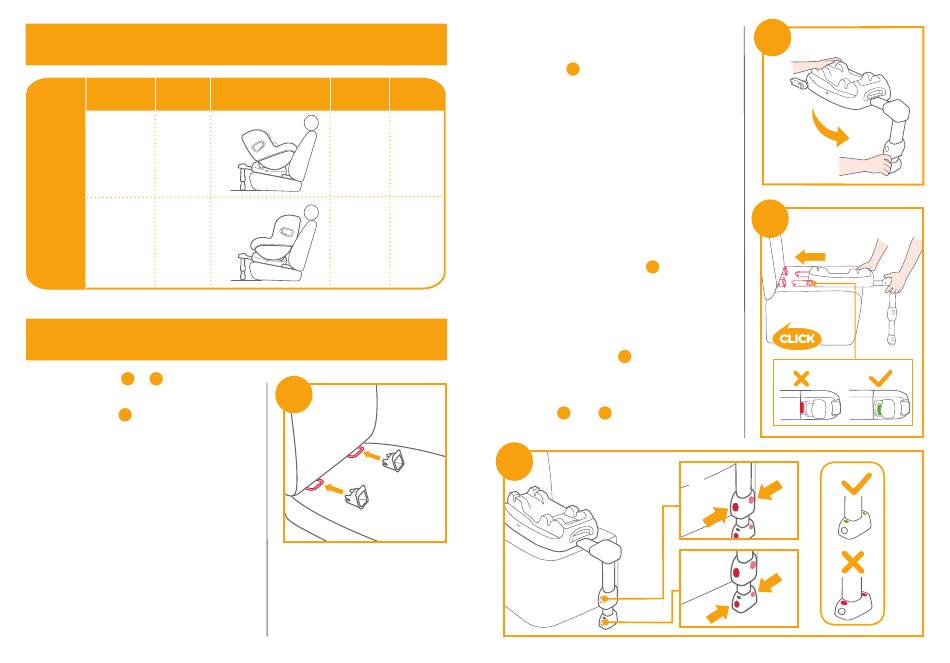 CLICK