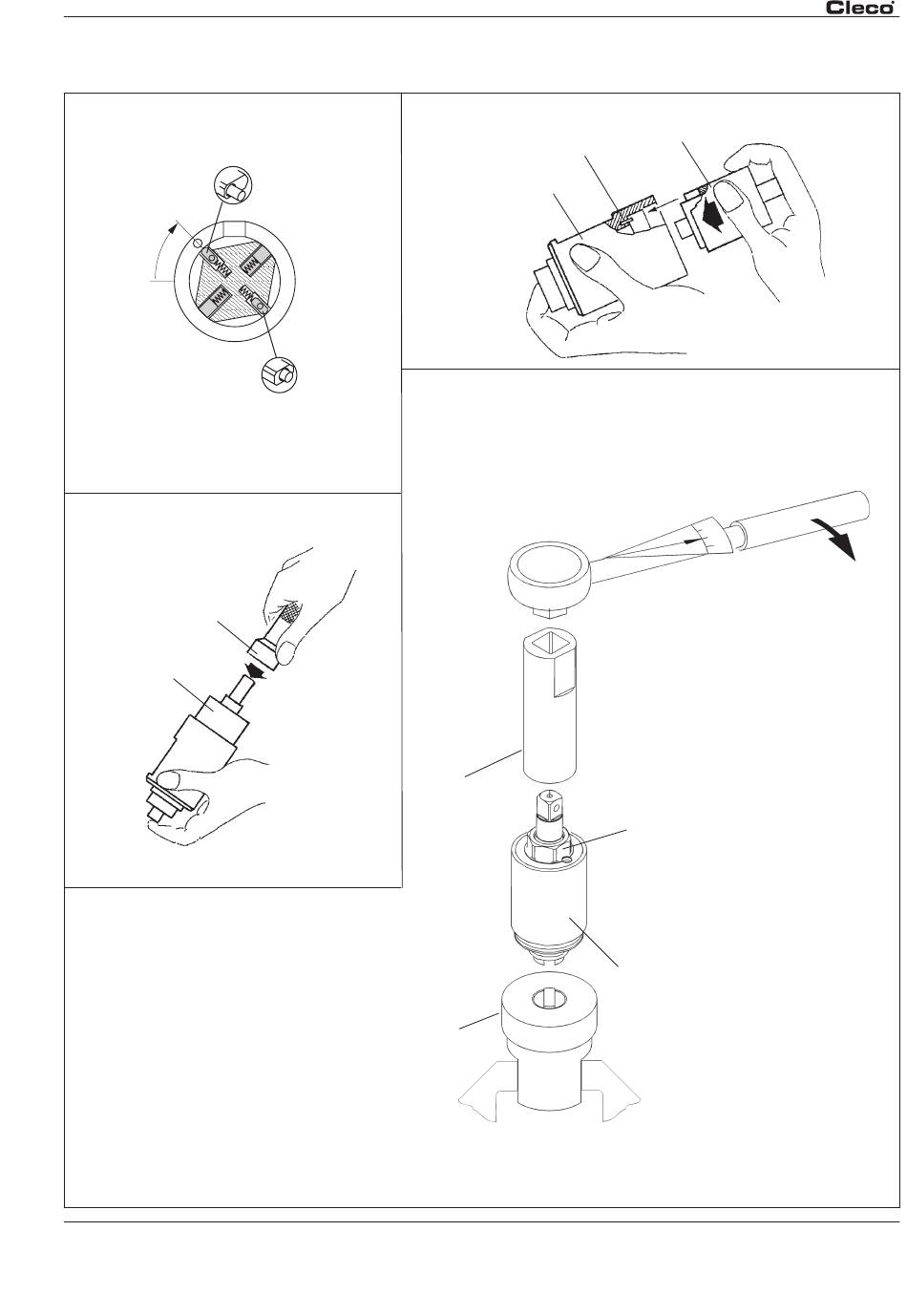 Cleco