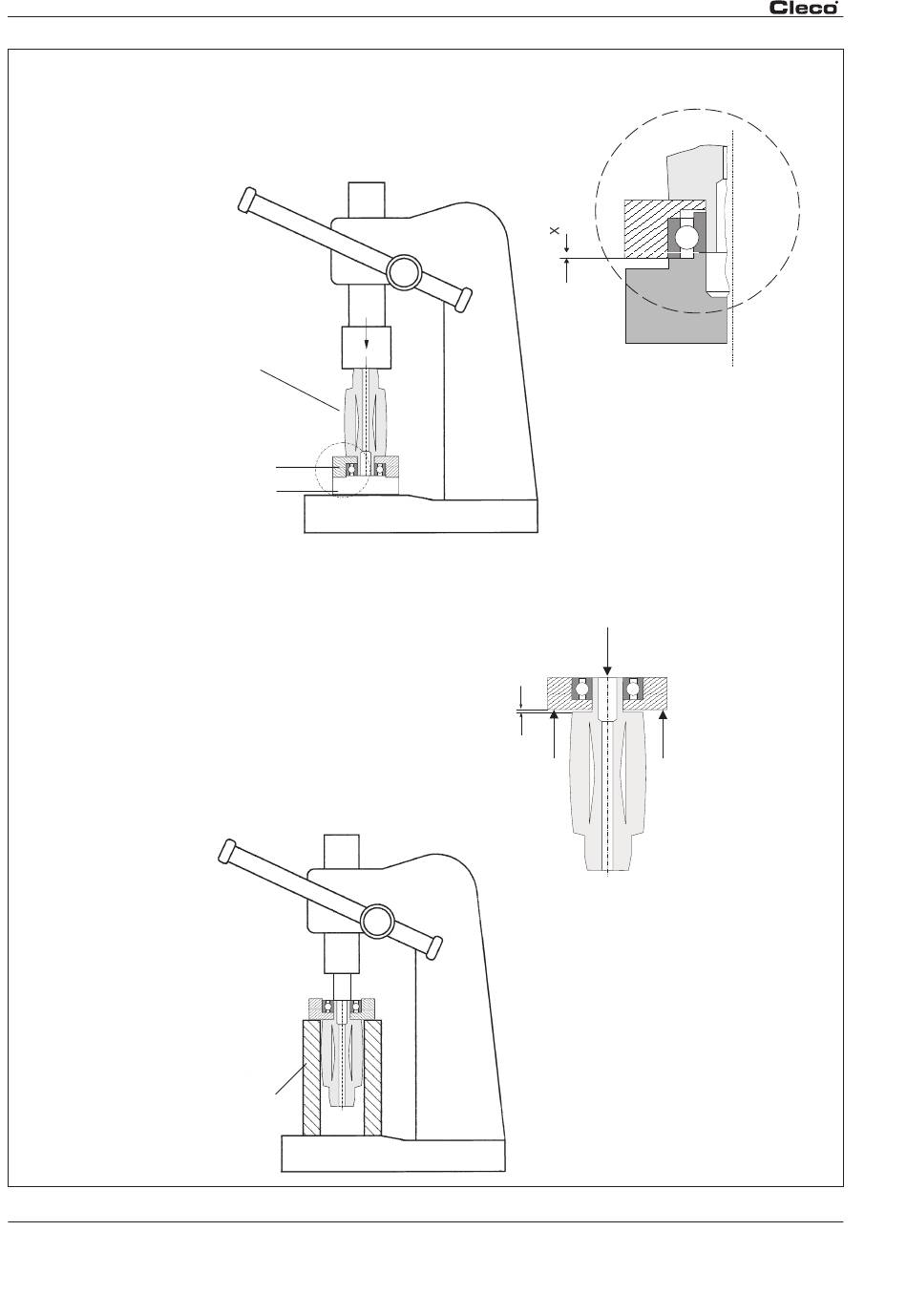 Cleco

X