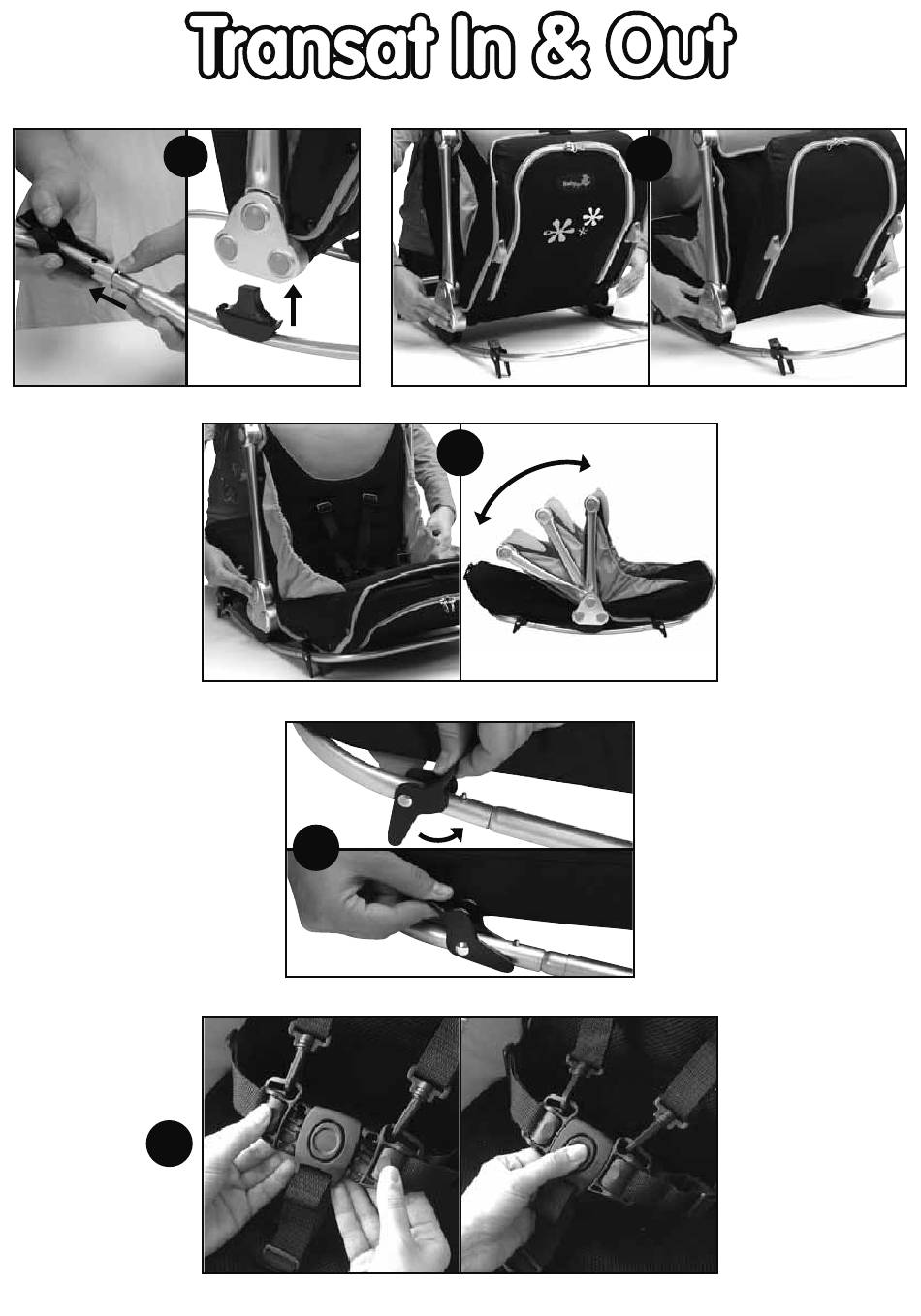 Transat In & Out