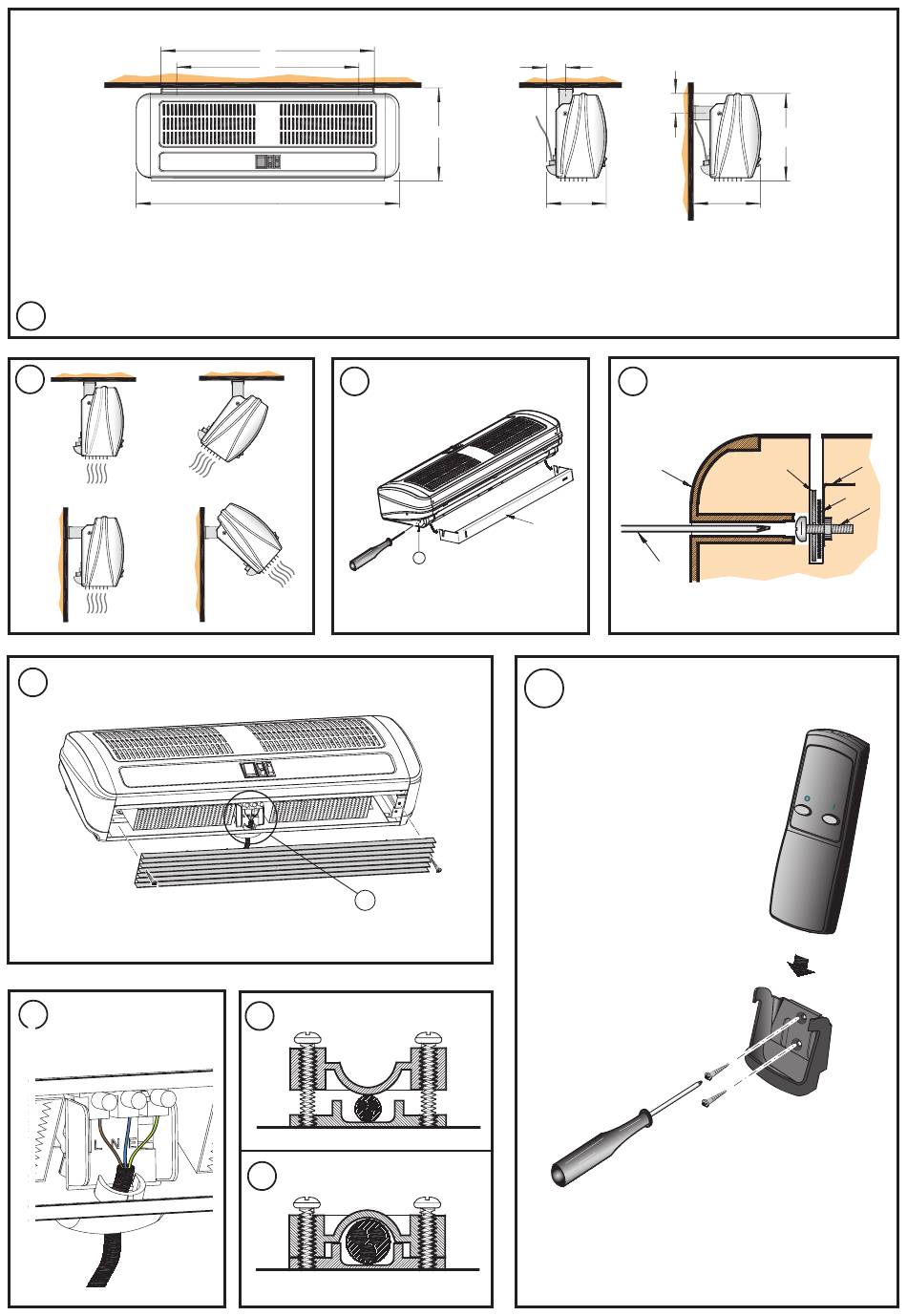 L N E