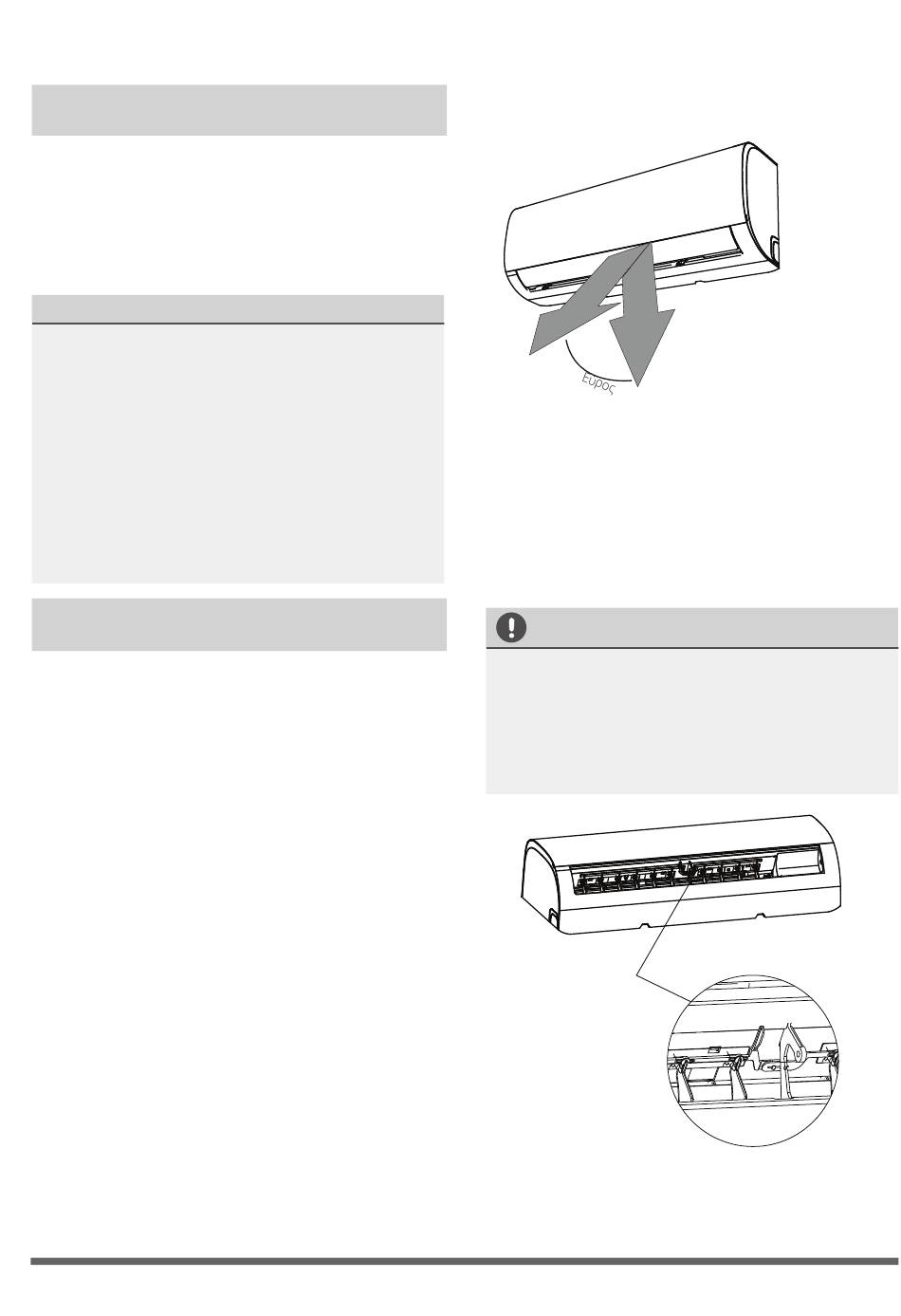 Εύρος