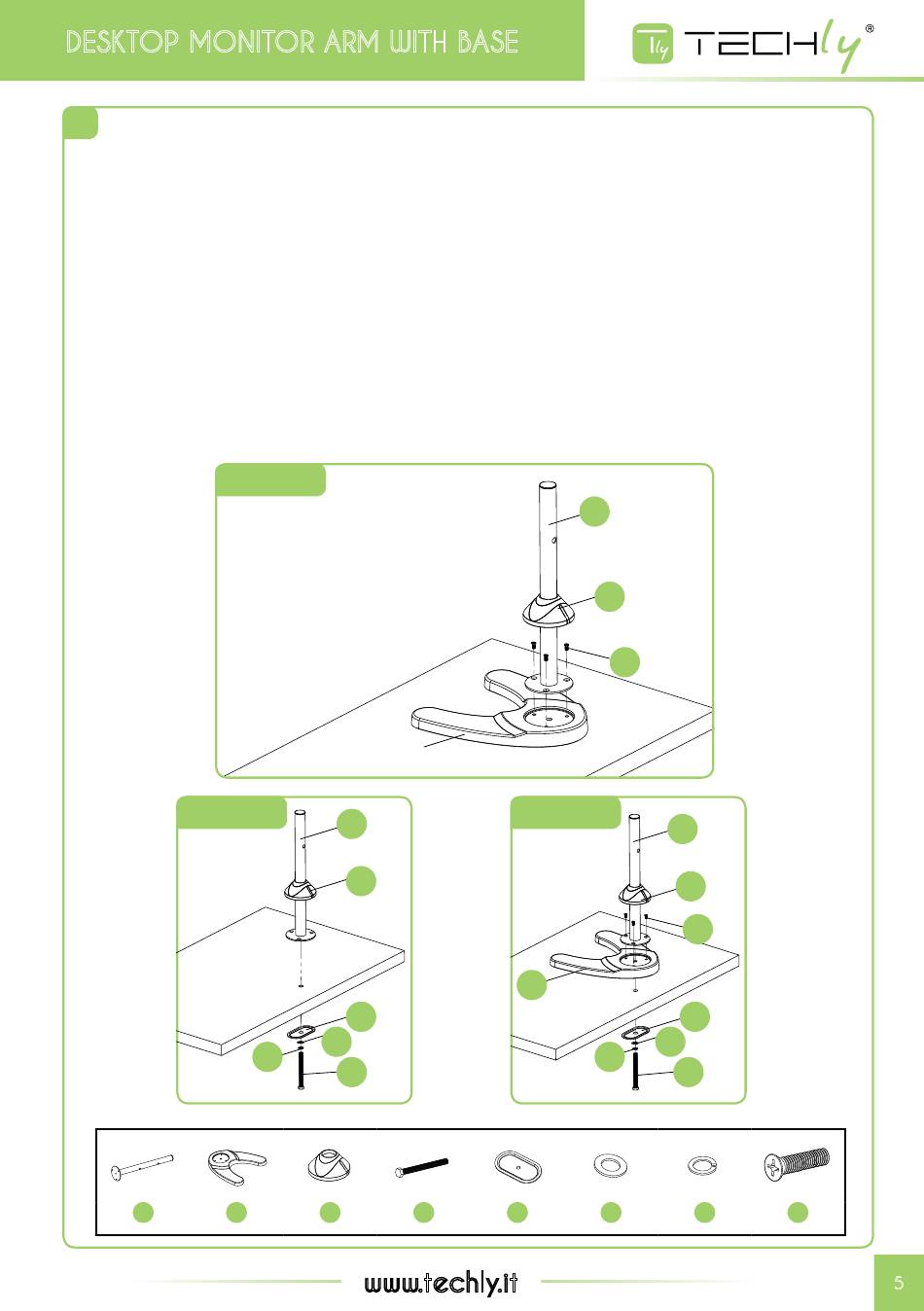 DESKTOP MONITOR ARM WITH BASE

Tly TECHly®

www.techly.it

5