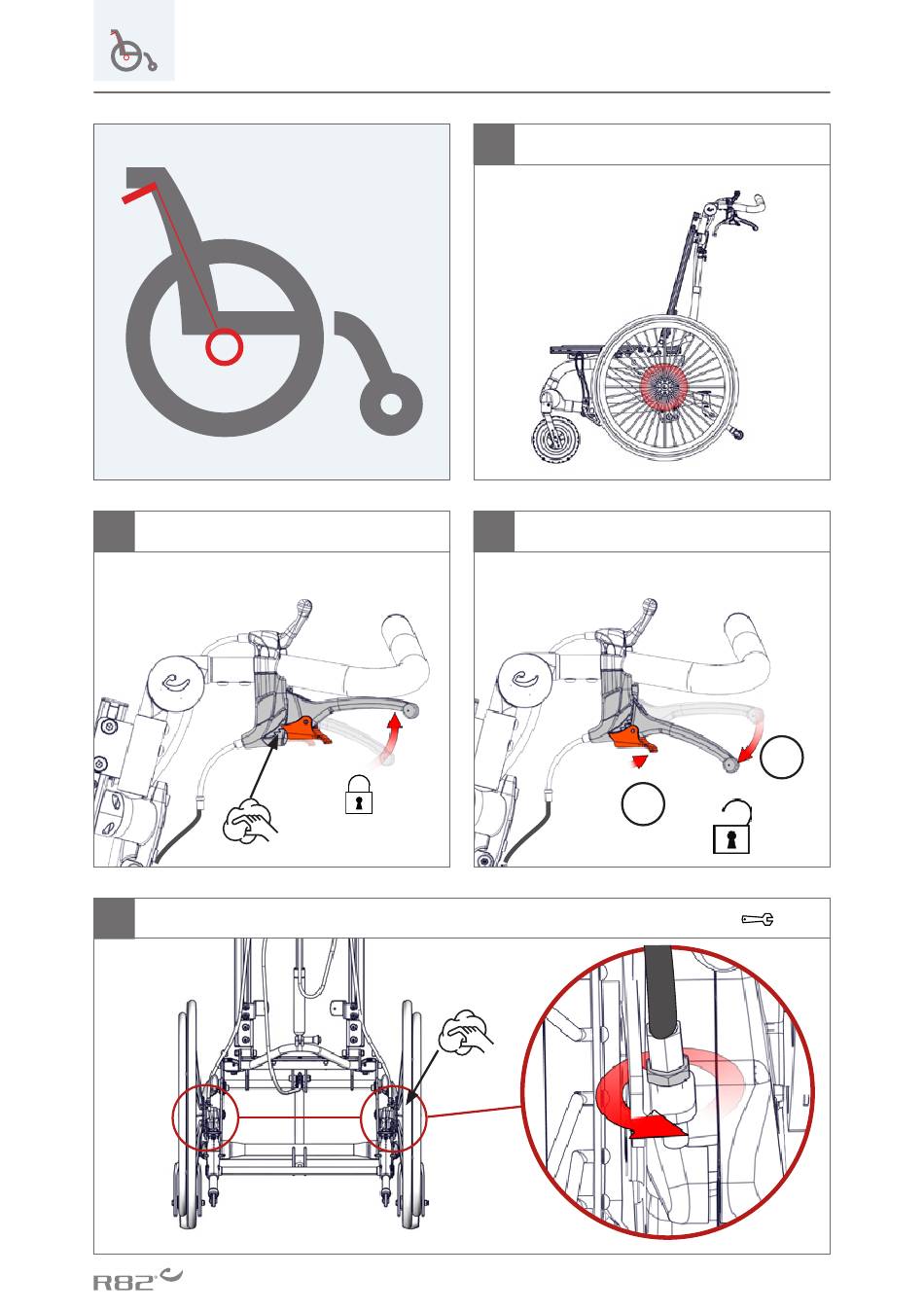 R82