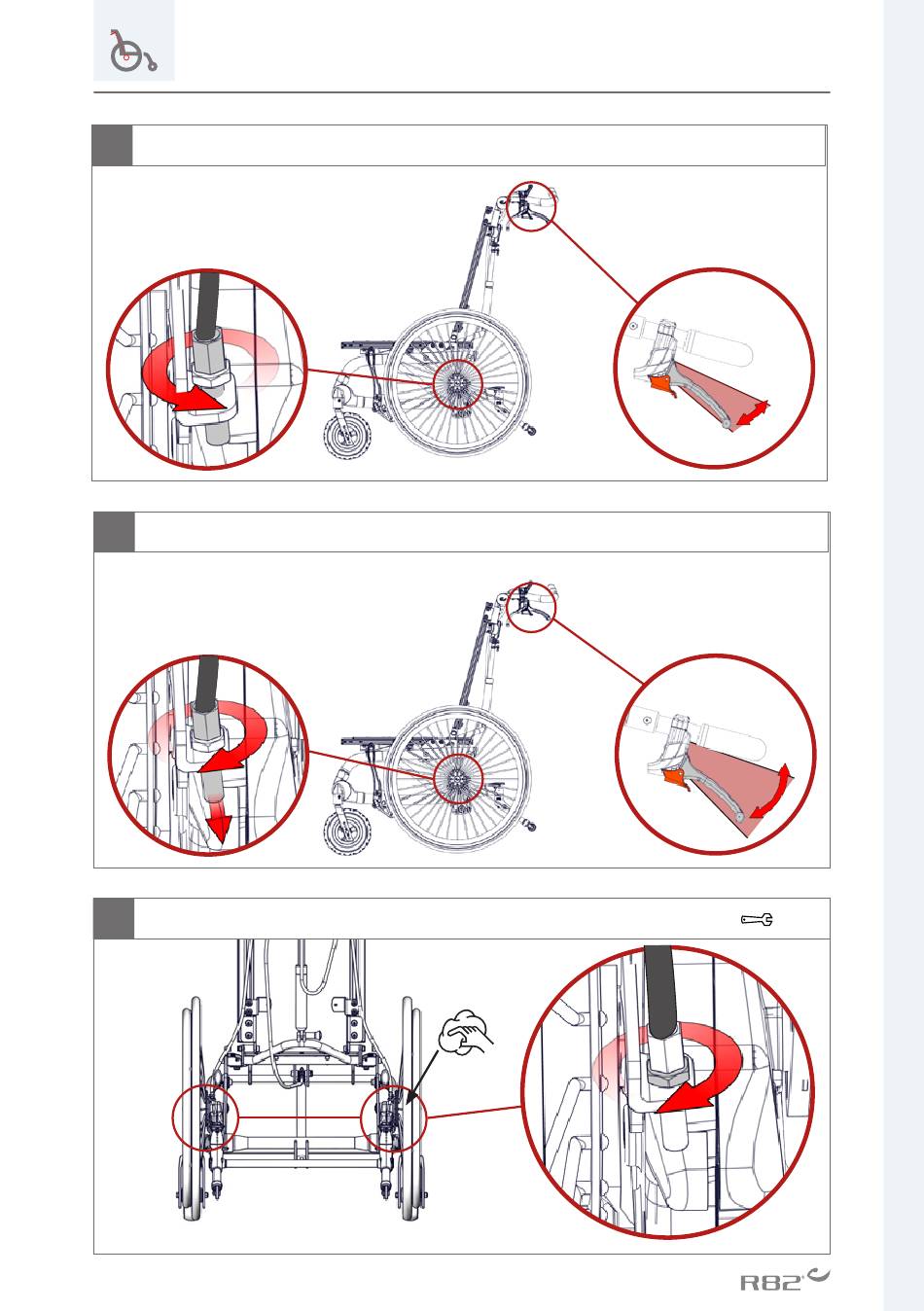 R82