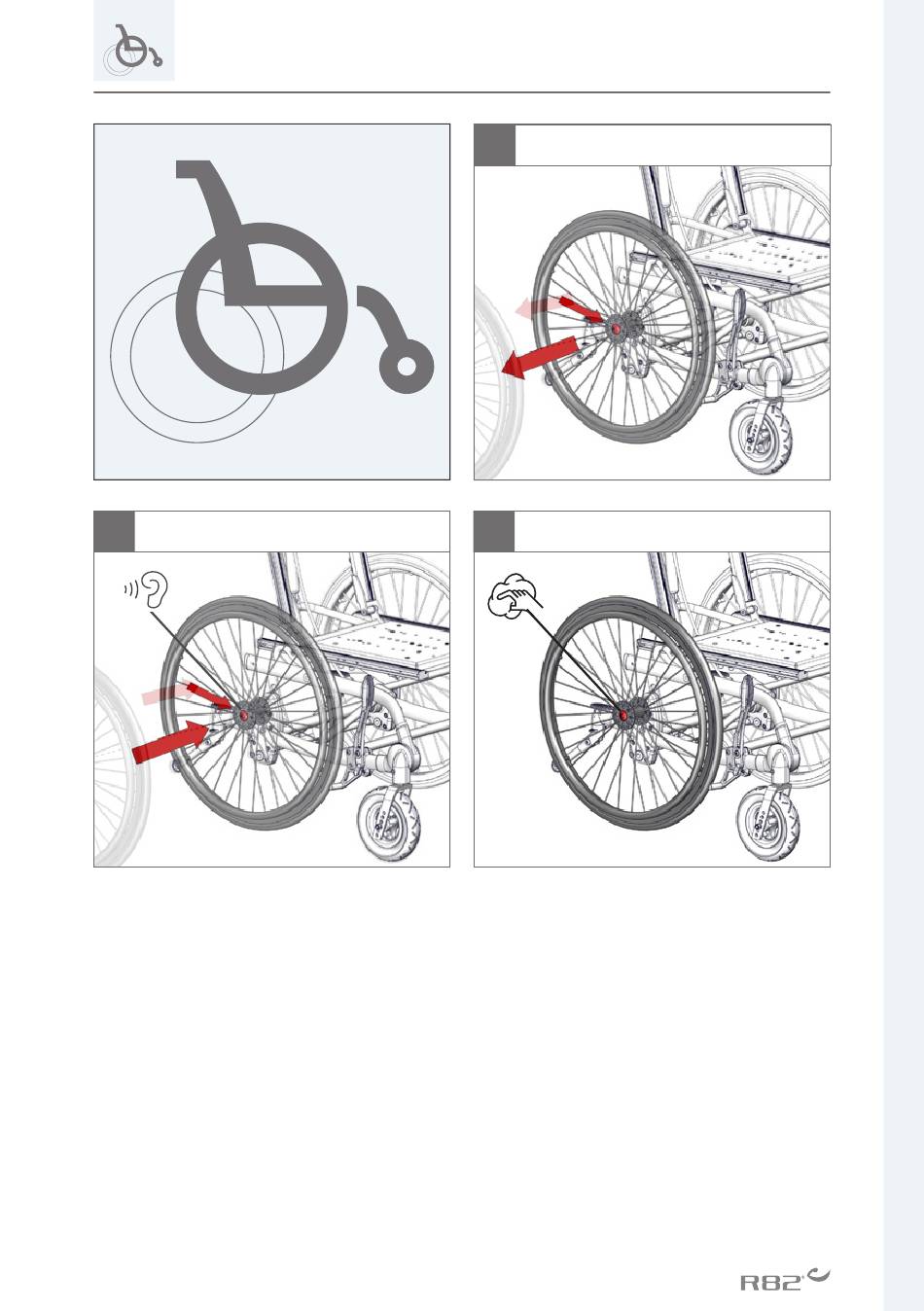 R82