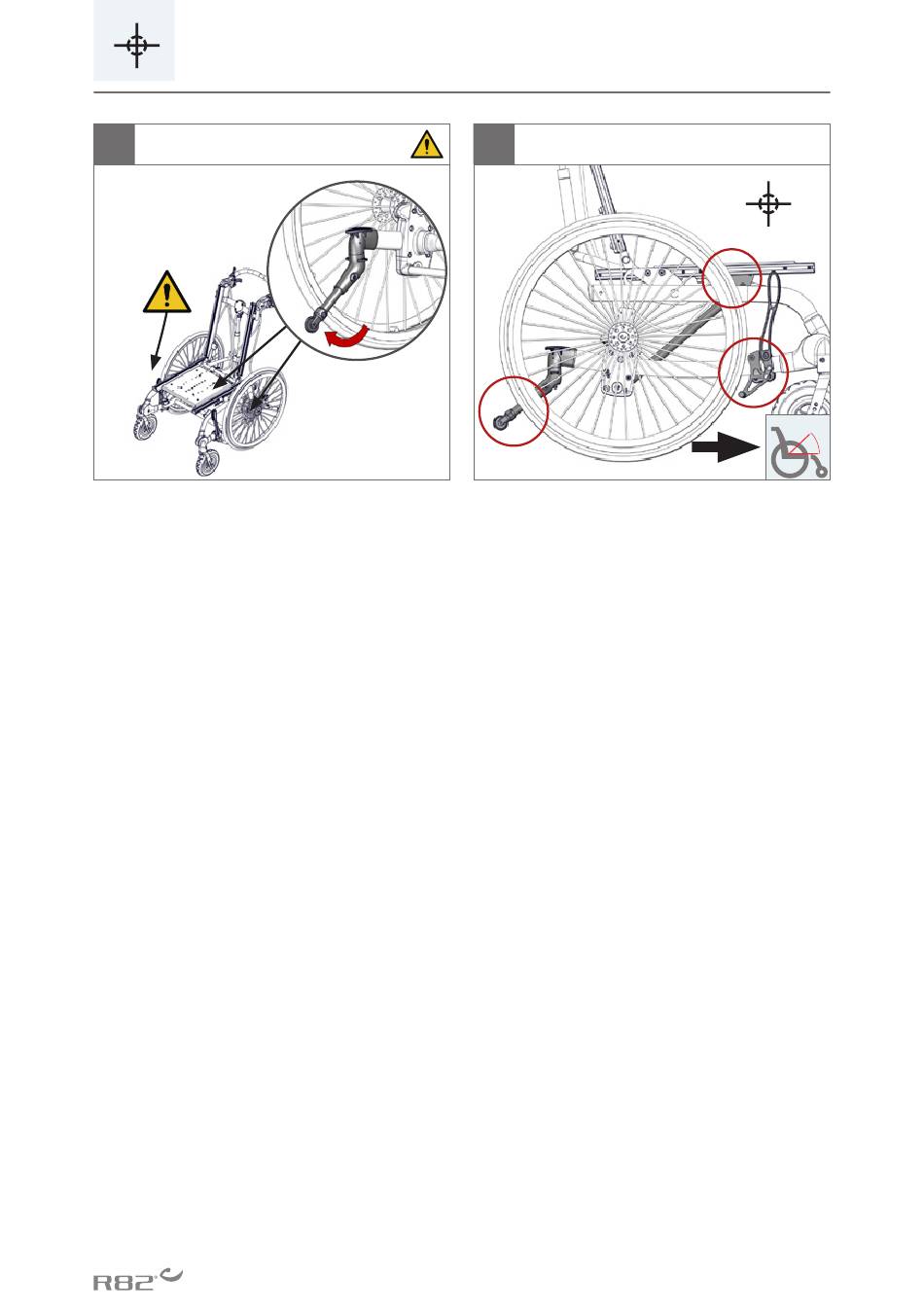 R82