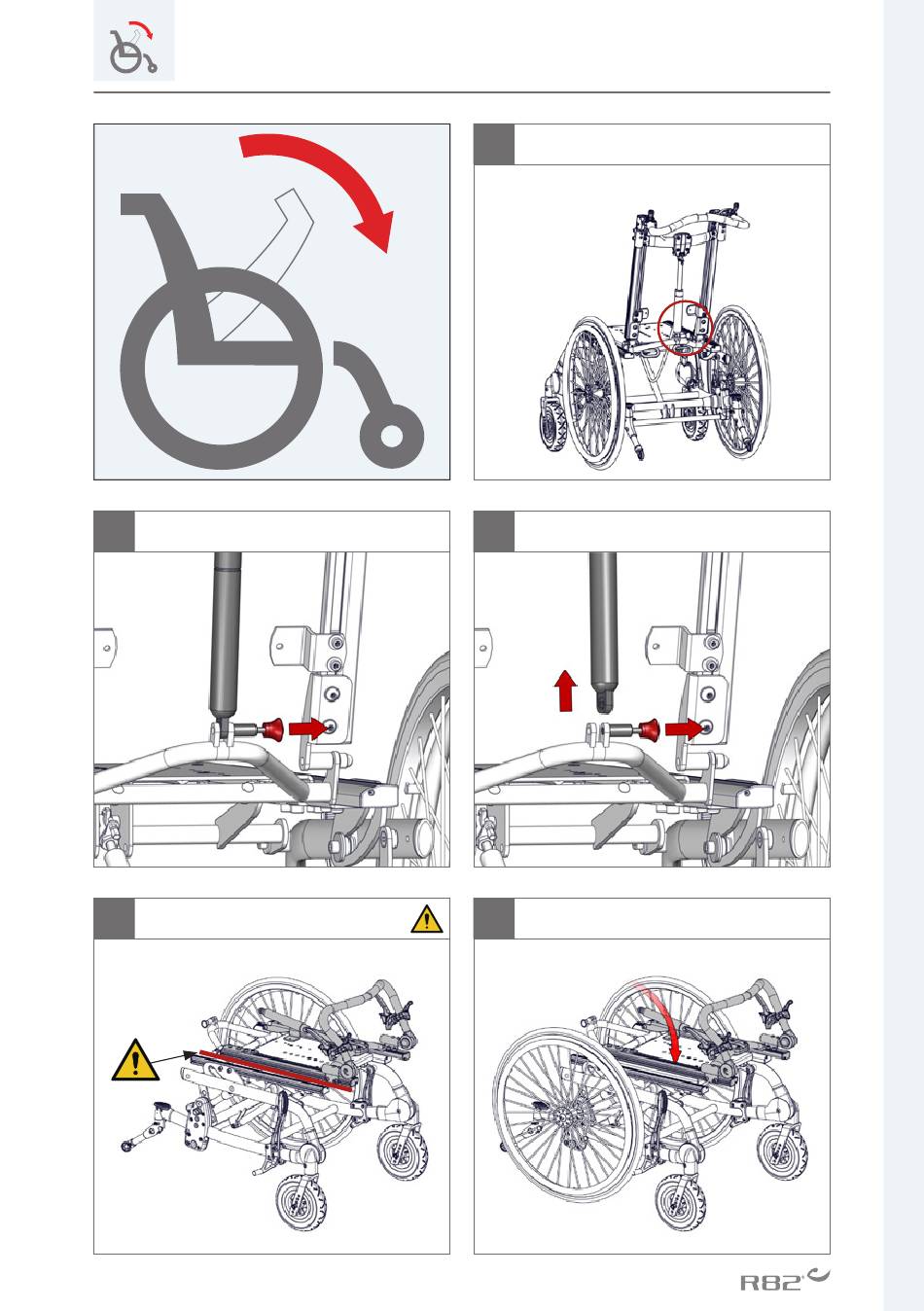 R82