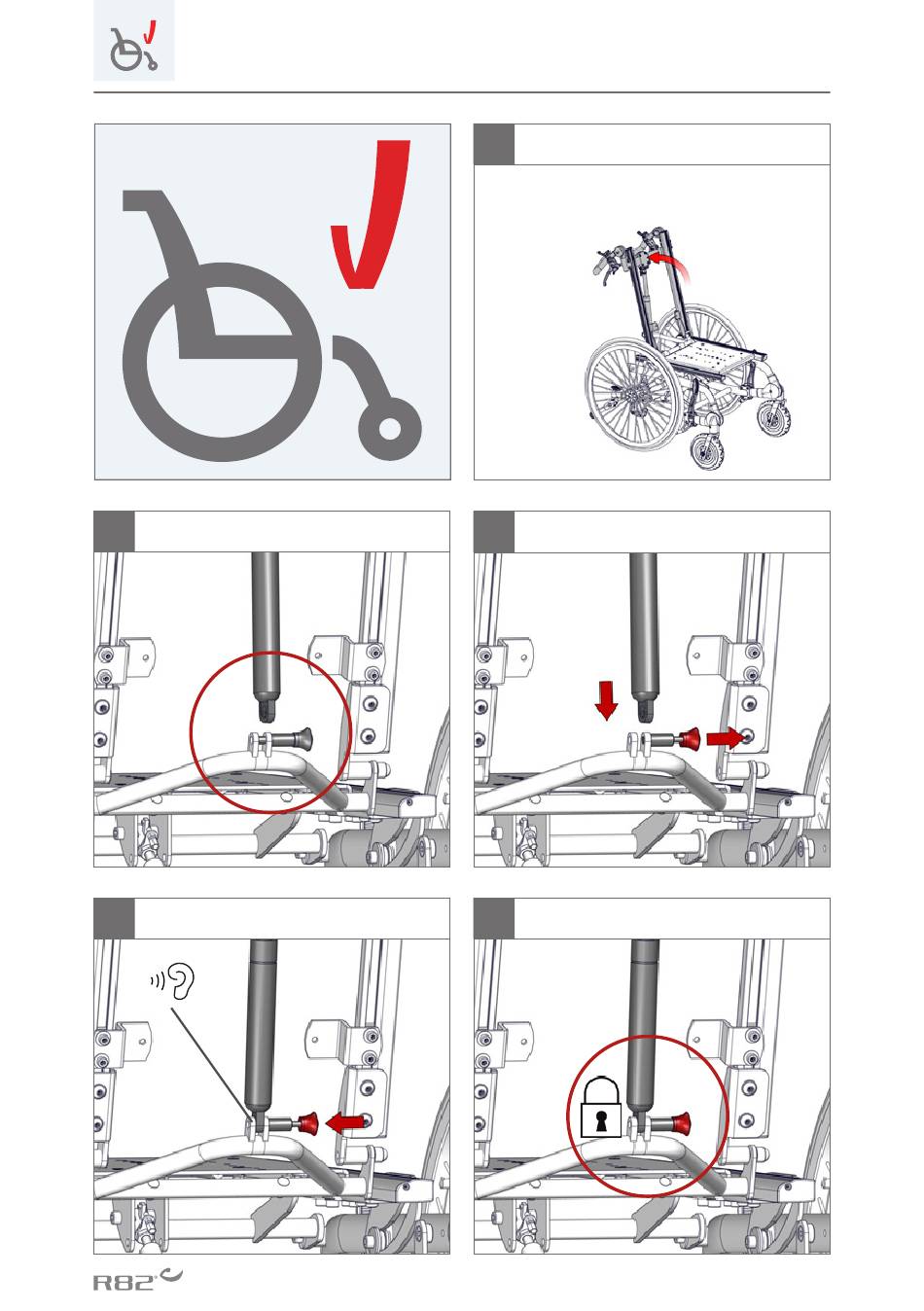 R82