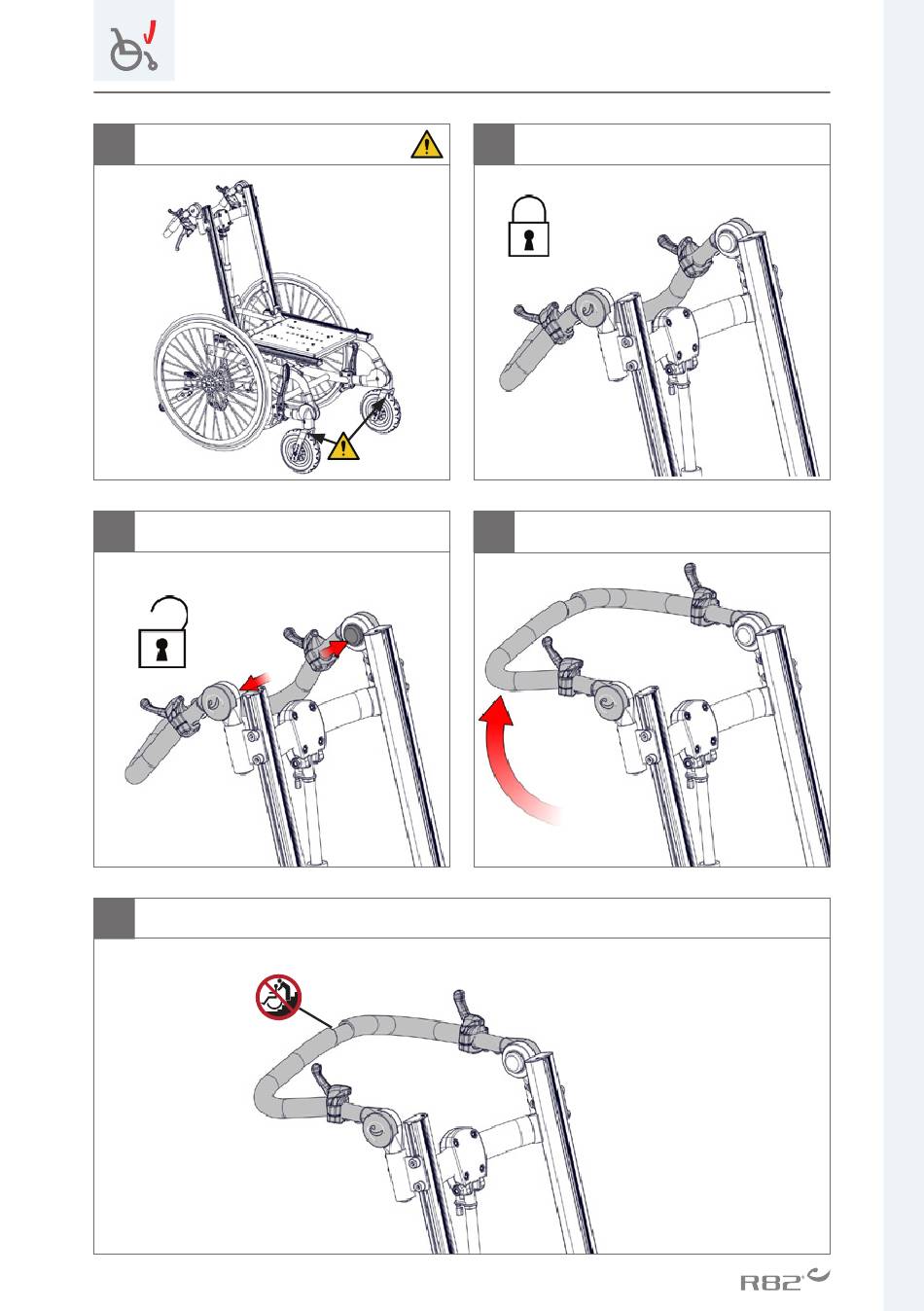 R82