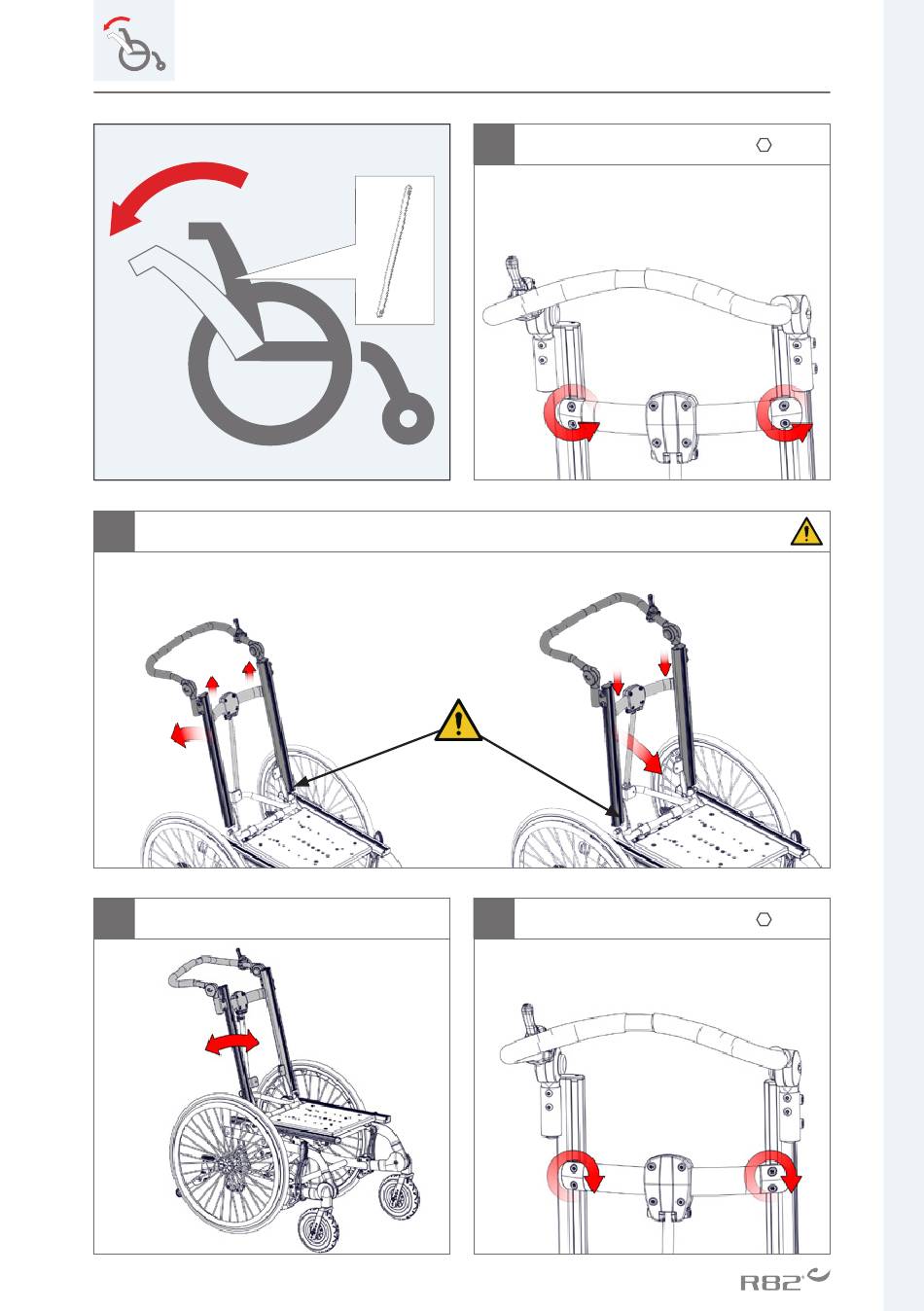 R82