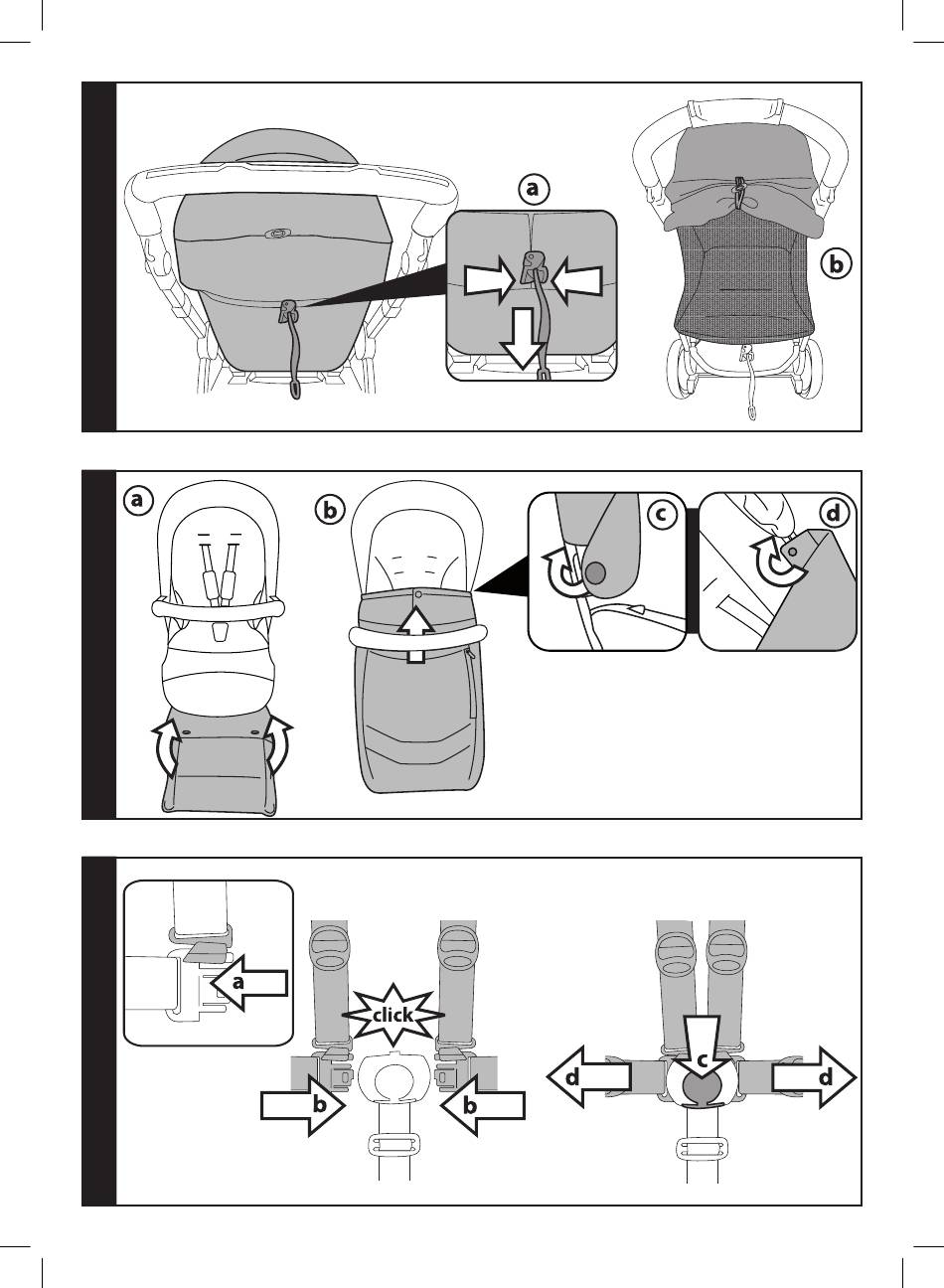 a
b
a
b
c
d
a
click
b
b
c
d
d